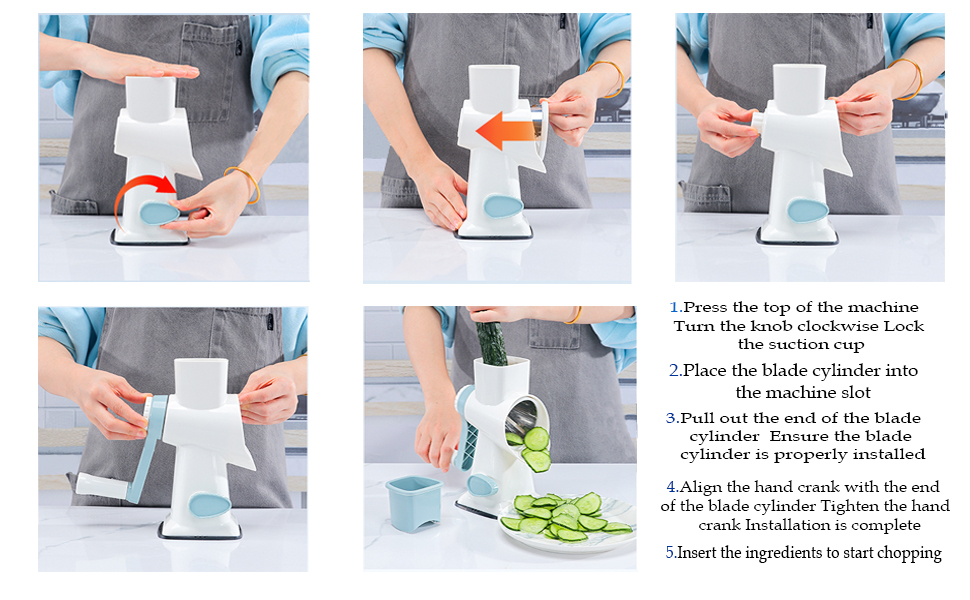 1.Press the top of the machine Turn the knob clockwise Lock the suction cup

2.Place the blade cylinder into the machine slot

3.Pull out the end of the blade cylinder Ensure the blade cylinder is properly installed

4.Align the hand crank with the end of the blade cylinder Tighten the hand crank Installation is complete

5.Insert the ingredients to start chopping