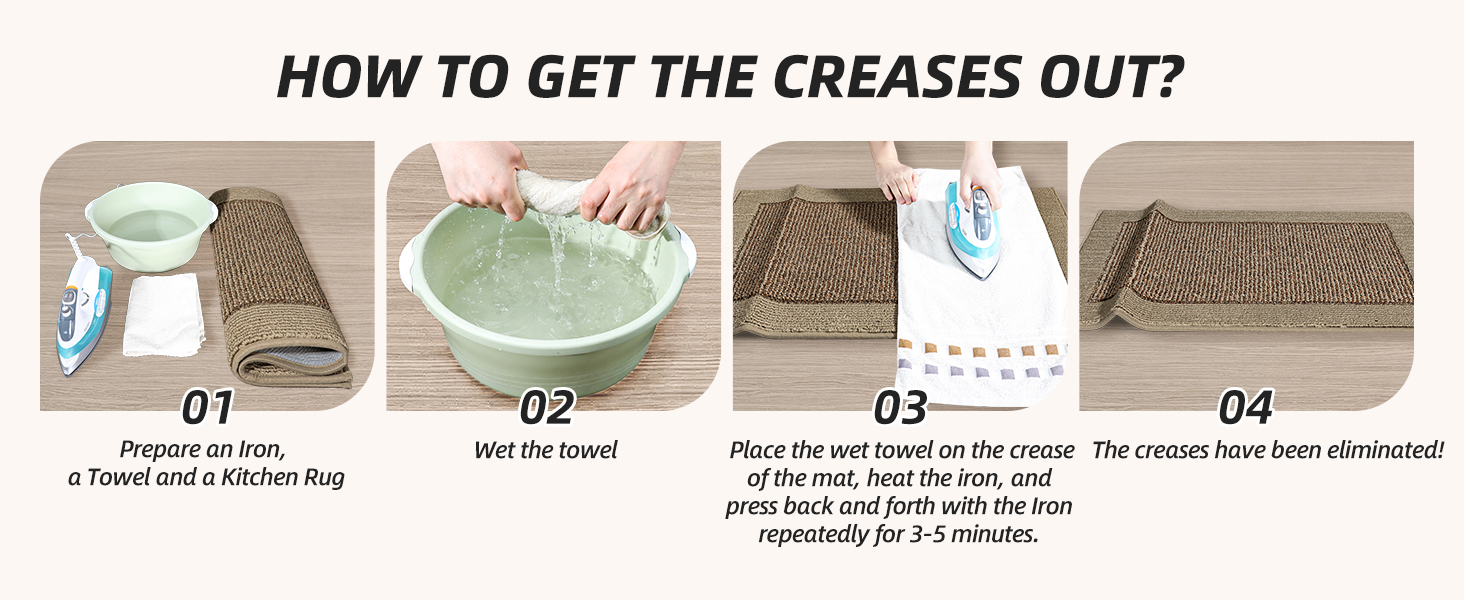 HOW TO GET THE CREASES OUT?

01
Prepare an Iron, a Towel and a Kitchen Rug

02
Wet the towel

03
Place the wet towel on the crease of the mat, heat the iron, and press back and forth with the Iron repeatedly for 3-5 minutes.

04
The creases have been eliminated!