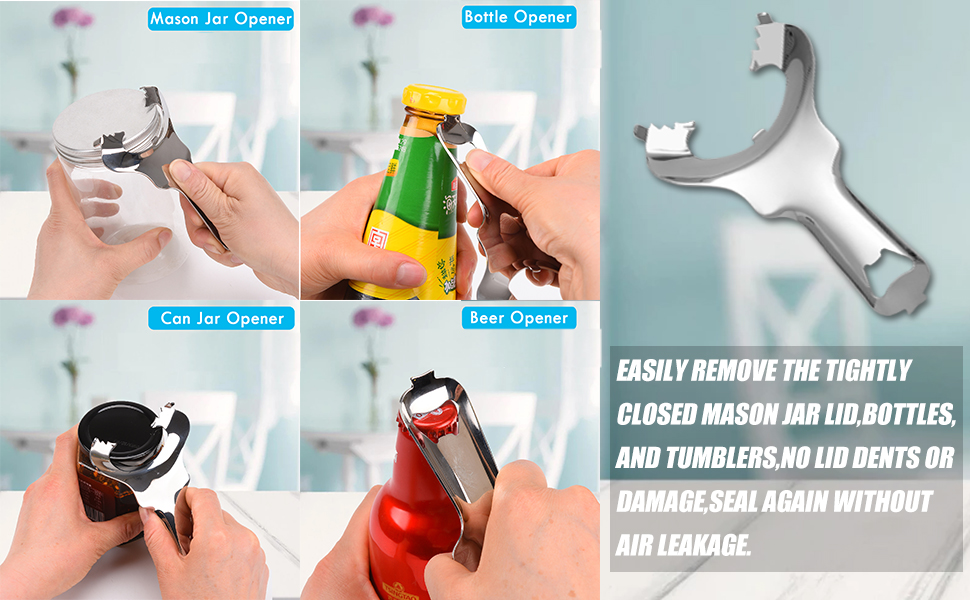 Mason Jar Opener

Bottle Opener

Can Jar Opener

Beer Opener

EASILY REMOVE THE TIGHTLY CLOSED MASON JAR LID,BOTTLES, AND TUMBLERS,NO LID DENTS OR DAMAGE,SEAL AGAIN WITHOUT AIR LEAKAGE.