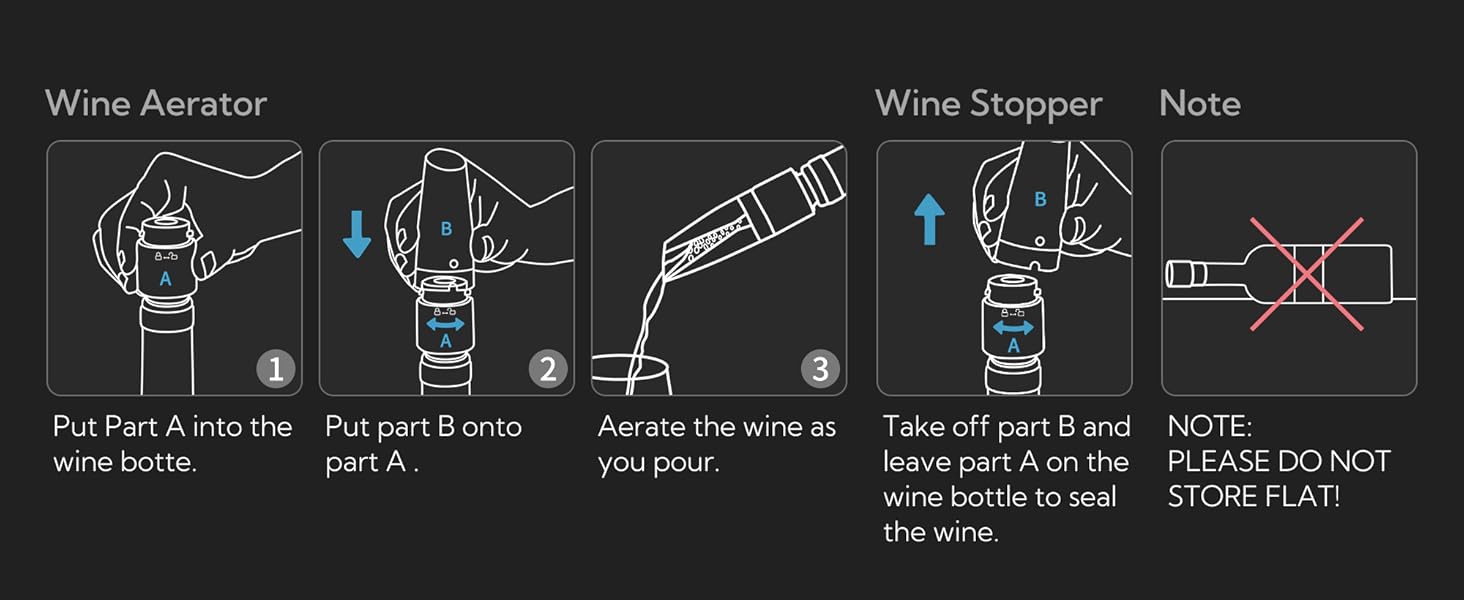 Wine Aerator

A

1

Put Part A into the wine botte.

B

A

2

Put part B onto part A .

3

Aerate the wine as you pour.

Wine Stopper

B

A

Take off part B and leave part A on the wine bottle to seal the wine.

Note

NOTE:
PLEASE DO NOT STORE FLAT!