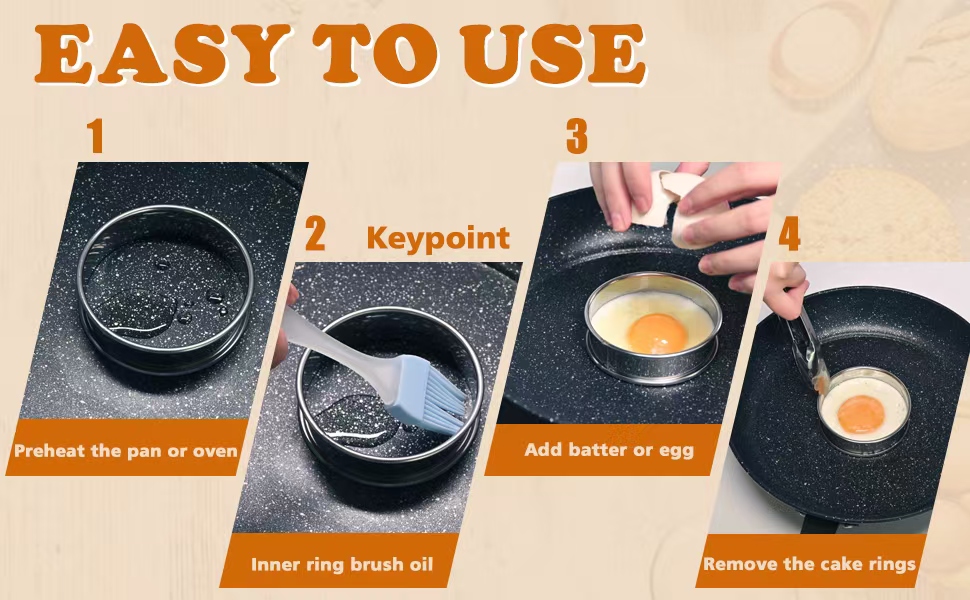 EASY TO USE

1

Preheat the pan or oven

2 Keypoint

Inner ring brush oil

3

Add batter or egg

4

Remove the cake rings