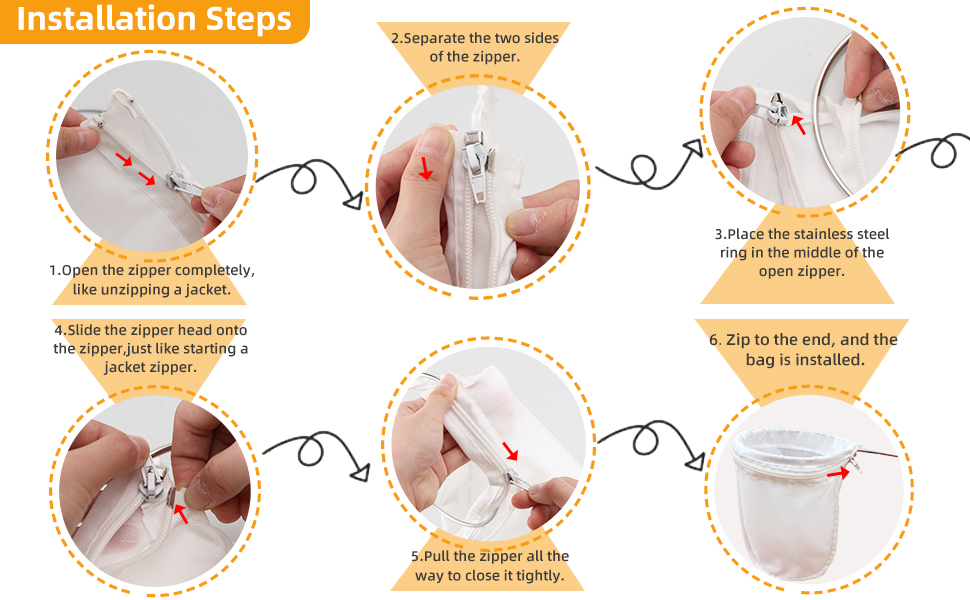 Installation Steps

1.Open the zipper completely, like unzipping a jacket.

2.Separate the two sides of the zipper.

3.Place the stainless steel ring in the middle of the open zipper.

4.Slide the zipper head onto the zipper,just like starting a jacket zipper.

5.Pull the zipper all the way to close it tightly.

6. Zip to the end, and the bag is installed.