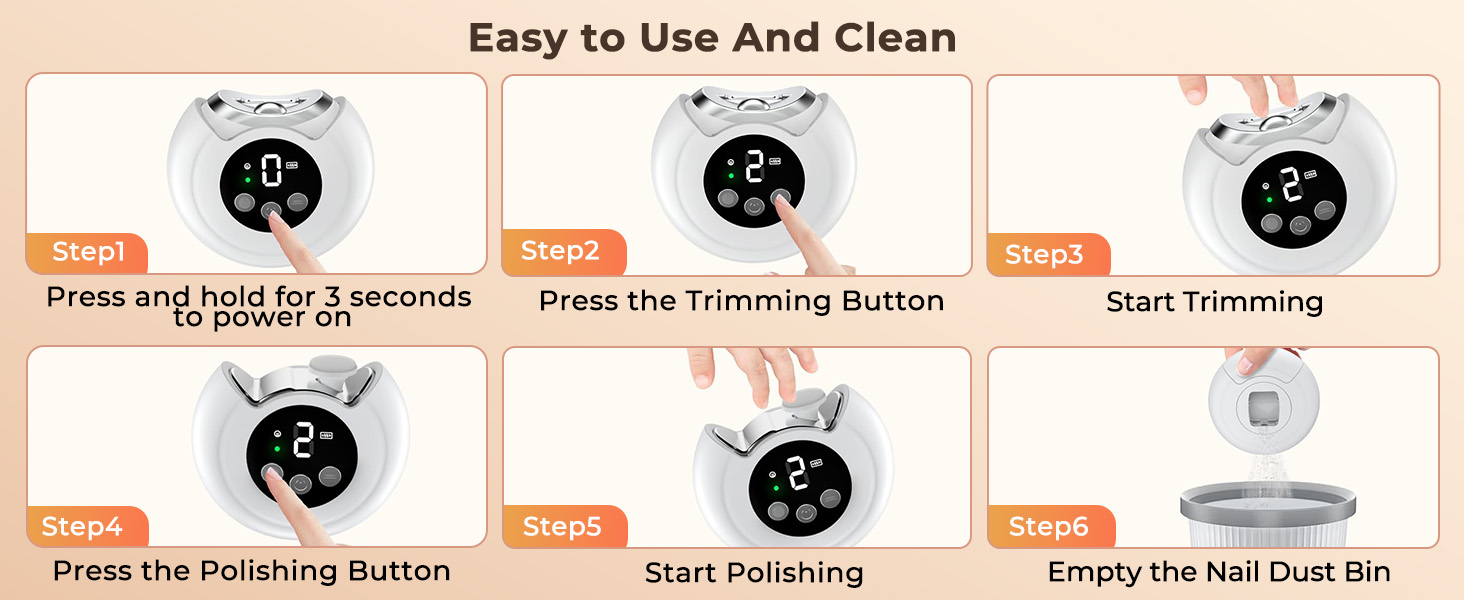 Easy to Use And Clean

0
Step1
Press and hold for 3 seconds to power on

2
Step2
Press the Trimming Button

2
Step3
Start Trimming

2
Step4
Press the Polishing Button

2
Step5
Start Polishing

Step6
Empty the Nail Dust Bin