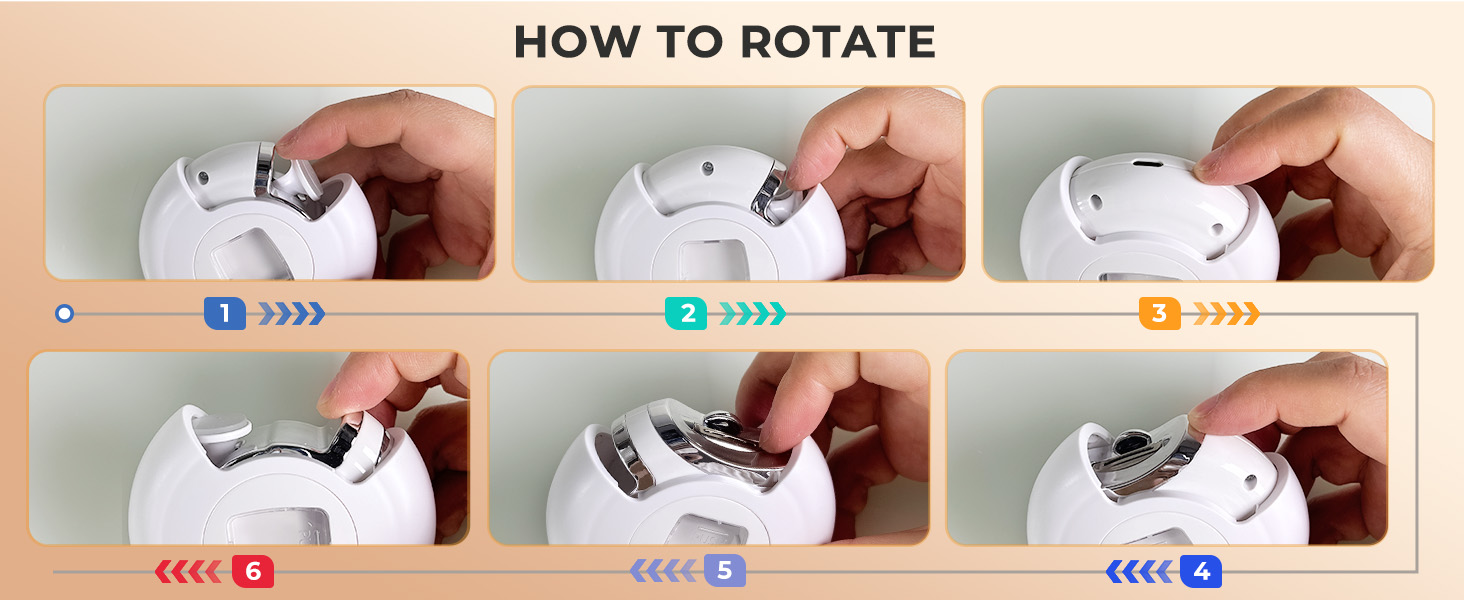 HOW TO ROTATE

1

2

3

6

5

4