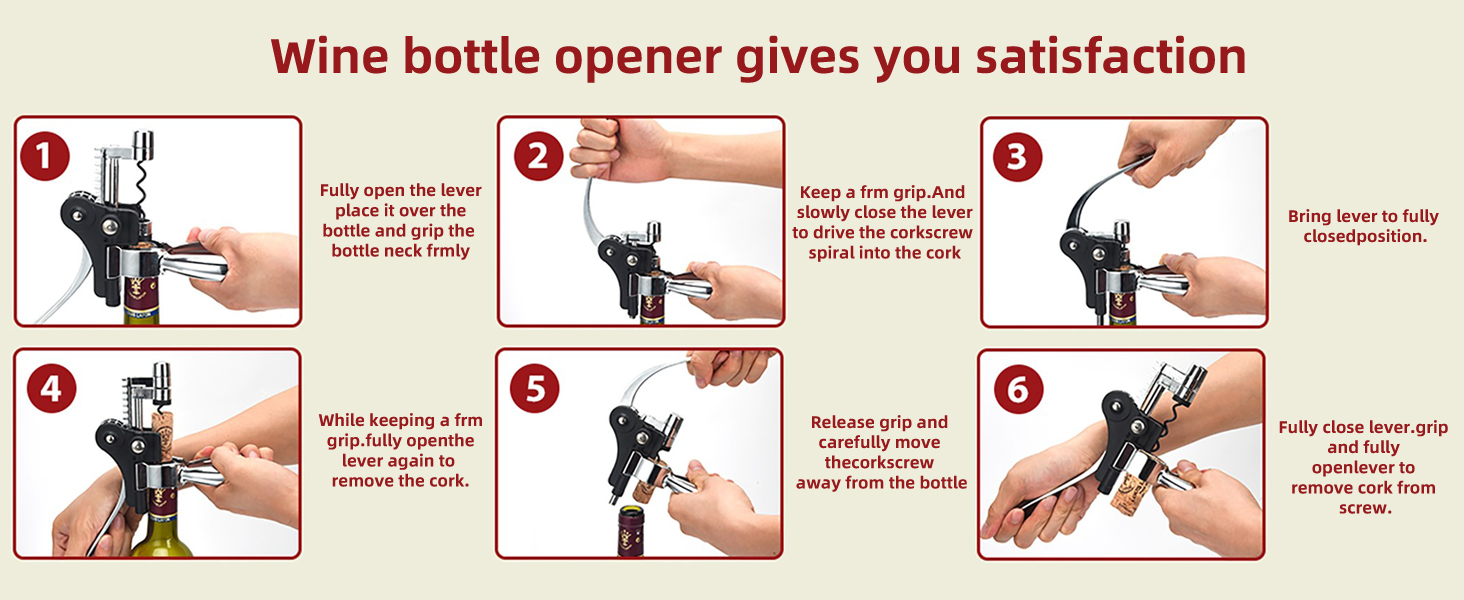 Wine bottle opener gives you satisfaction

1

Fully open the lever place it over the bottle and grip the bottle neck frmly

2

Keep a frm grip.And slowly close the lever to drive the corkscrew spiral into the cork

3

Bring lever to fully closedposition.

4

While keeping a frm grip.fully openthe lever again to remove the cork.

5

Release grip and carefully move thecorkscrew away from the bottle

6

Fully close lever.grip and fully openlever to remove cork from screw.