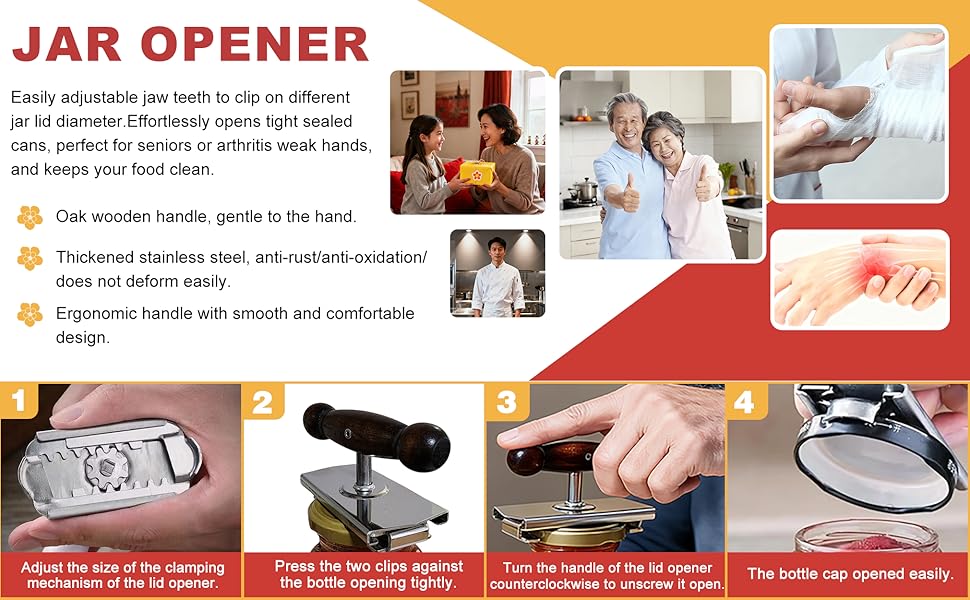 JAR OPENER

Easily adjustable jaw teeth to clip on different jar lid diameter.Effortlessly opens tight sealed cans, perfect for seniors or arthritis weak hands, and keeps your food clean.

Oak wooden handle, gentle to the hand.

Thickened stainless steel, anti-rust/anti-oxidation/ does not deform easily.

Ergonomic handle with smooth and comfortable design.

1
Adjust the size of the clamping mechanism of the lid opener.

2
Press the two clips against the bottle opening tightly.

3
Turn the handle of the lid opener counterclockwise to unscrew it open.

4
The bottle cap opened easily.