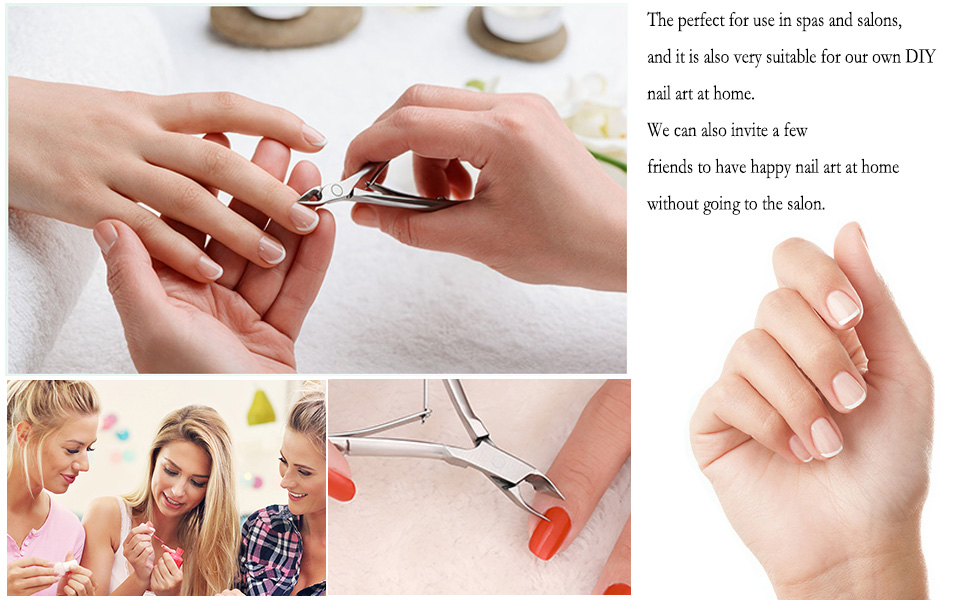 The perfect for use in spas and salons,
and it is also very suitable for our own DIY nail art at home.
We can also invite a few
friends to have happy nail art at home
without going to the salon.