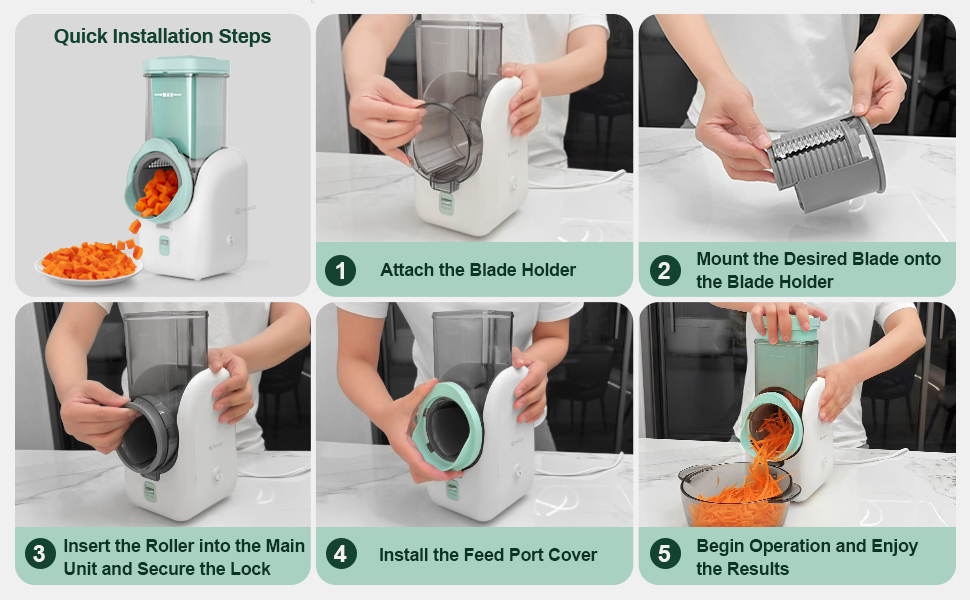 Quick Installation Steps

MAX

1 Attach the Blade Holder

2 Mount the Desired Blade onto the Blade Holder

3 Insert the Roller into the Main Unit and Secure the Lock

4 Install the Feed Port Cover

5 Begin Operation and Enjoy the Results