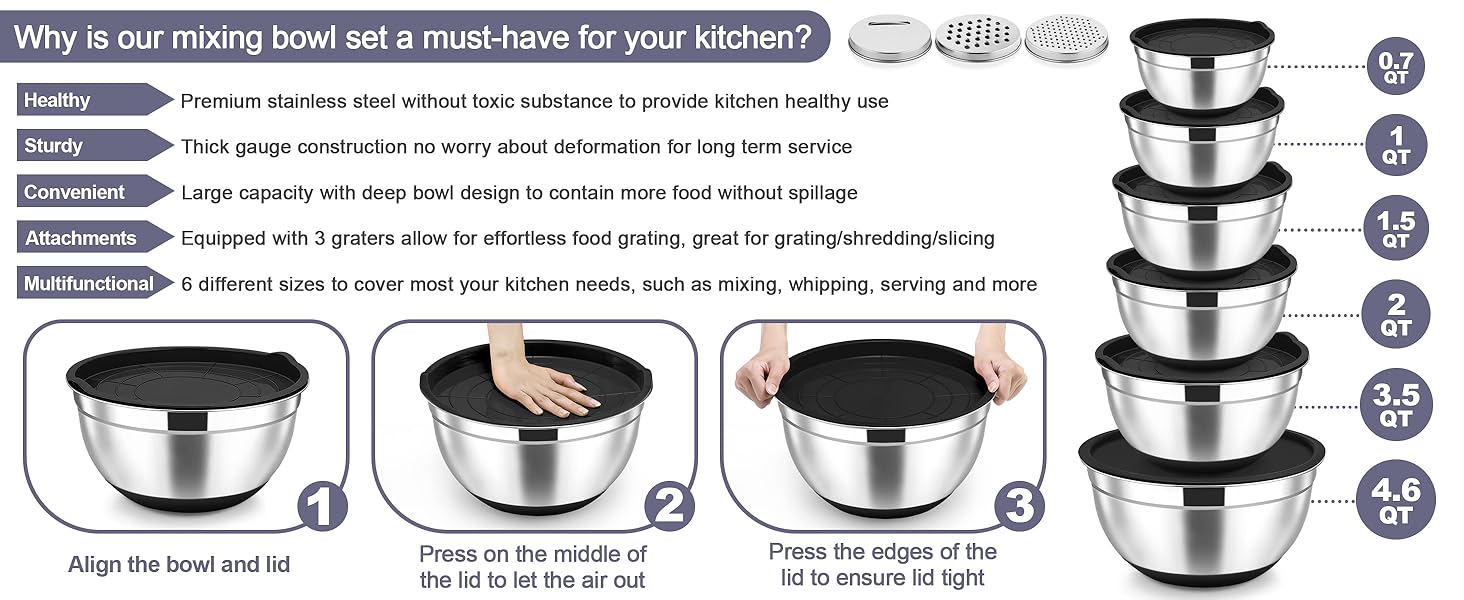 Why is our mixing bowl set a must-have for your kitchen?

Healthy Premium stainless steel without toxic substance to provide kitchen healthy use

Sturdy Thick gauge construction no worry about deformation for long term service

Convenient Large capacity with deep bowl design to contain more food without spillage

Attachments Equipped with 3 graters allow for effortless food grating, great for grating/shredding/slicing

Multifunctional 6 different sizes to cover most your kitchen needs, such as mixing, whipping, serving and more

1
Align the bowl and lid

2
Press on the middle of the lid to let the air out

3
Press the edges of the lid to ensure lid tight

0.7 QT
1 QT
1.5 QT
2 QT
3.5 QT
4.6 QT