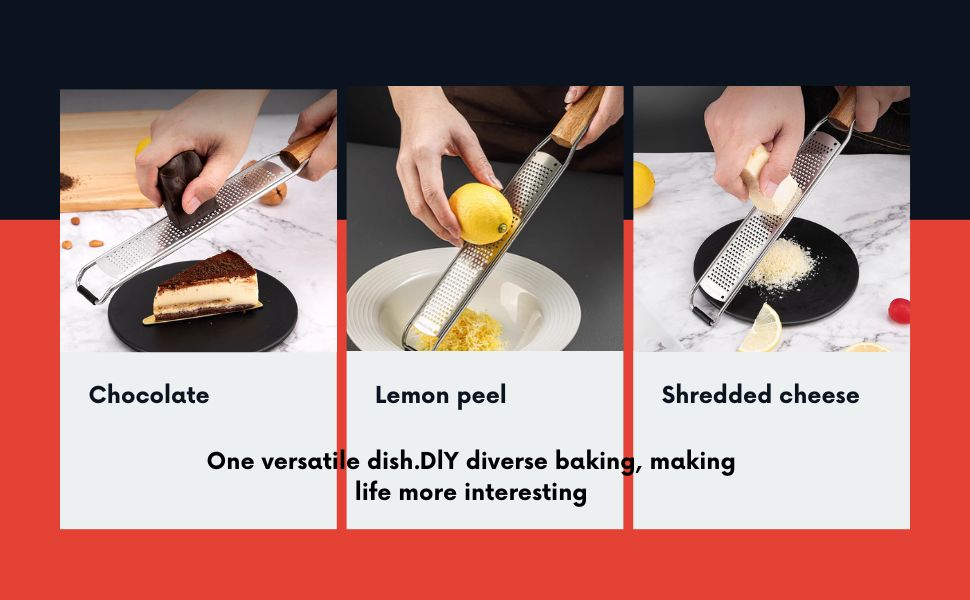 Chocolate

Lemon peel

Shredded cheese

One versatile dish.DIY diverse baking, making life more interesting