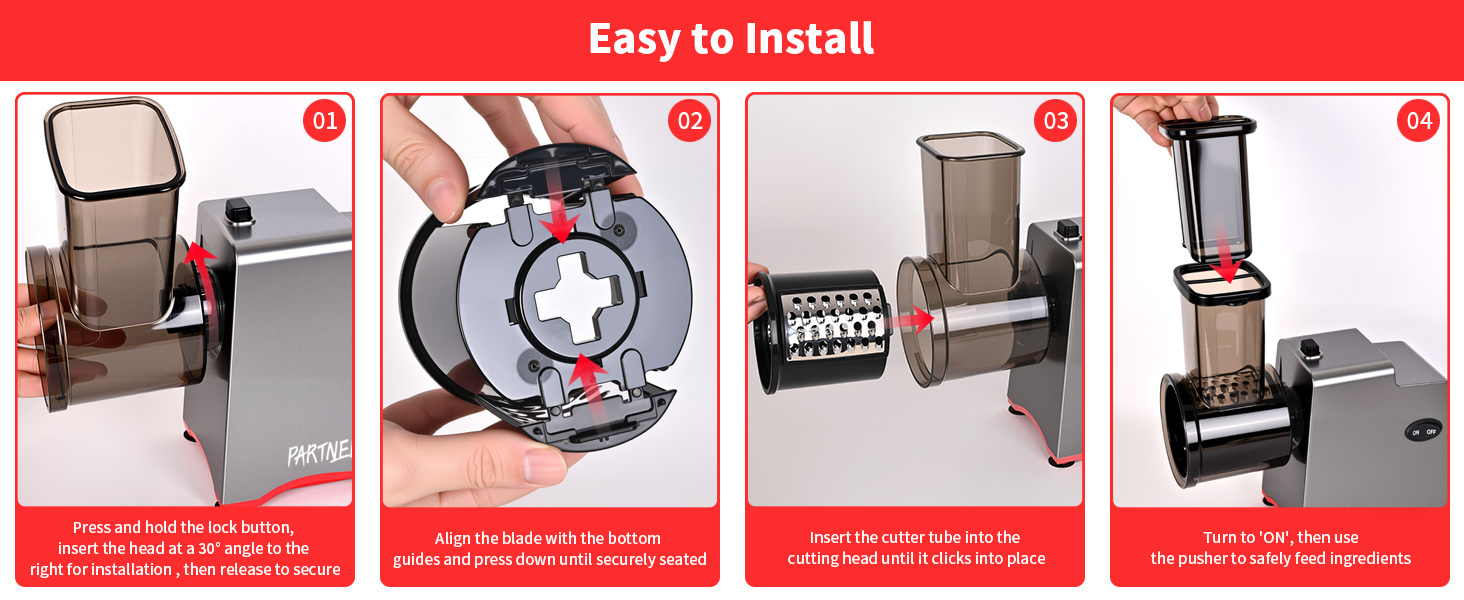 Easy to Install

01

PARTNE

Press and hold the lock button, insert the head at a 30° angle to the right for installation , then release to secure

02

Align the blade with the bottom guides and press down until securely seated

03

Insert the cutter tube into the cutting head until it clicks into place

04

ON OFF

Turn to 'ON', then use the pusher to safely feed ingredients