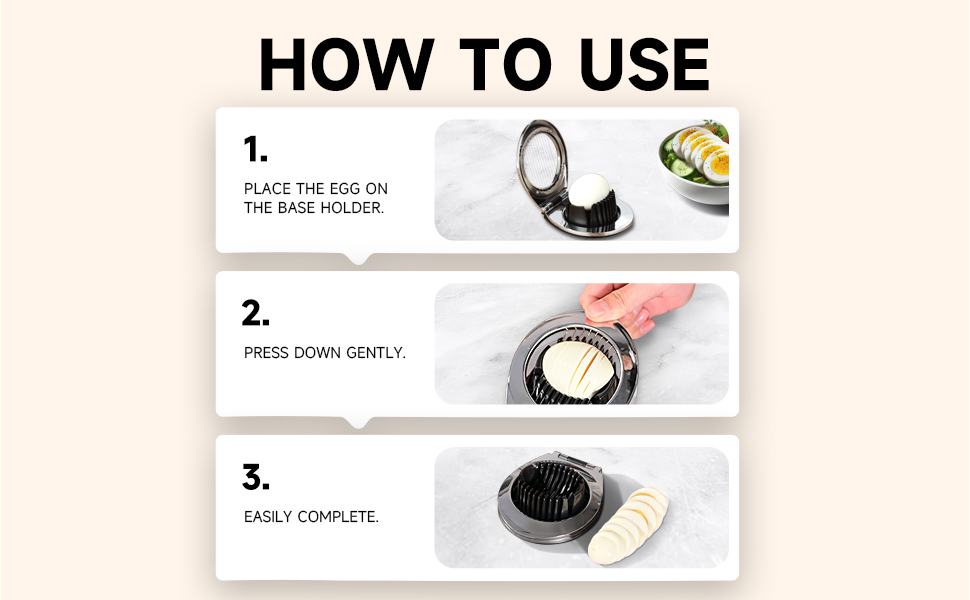 HOW TO USE

1.

PLACE THE EGG ON THE BASE HOLDER.

2.

PRESS DOWN GENTLY.

3.

EASILY COMPLETE.