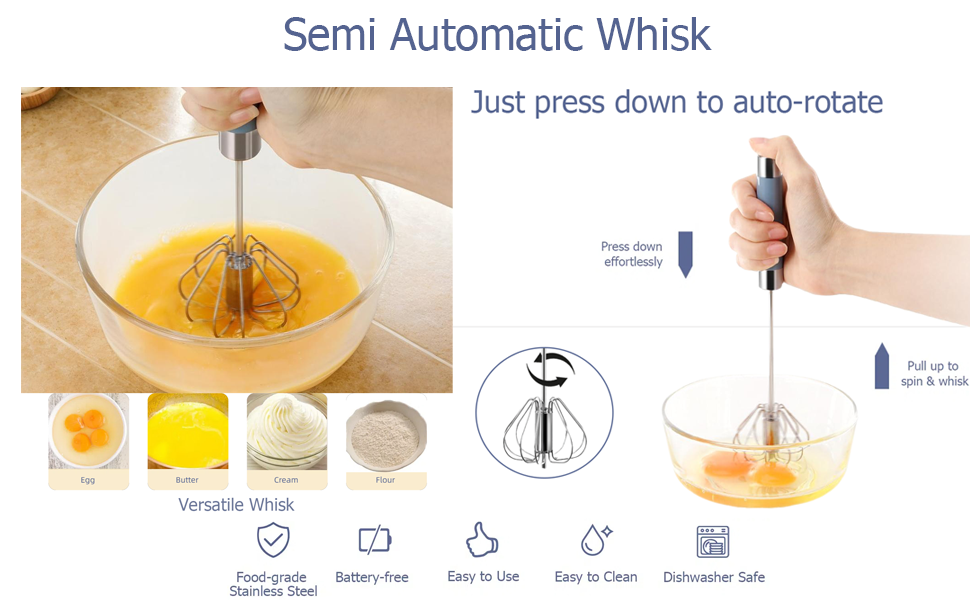 Semi Automatic Whisk

Just press down to auto-rotate

Press down effortlessly

Pull up to spin & whisk

Egg

Butter

Cream

Flour

Versatile Whisk

Food-grade Stainless Steel

Battery-free

Easy to Use

Easy to Clean

Dishwasher Safe