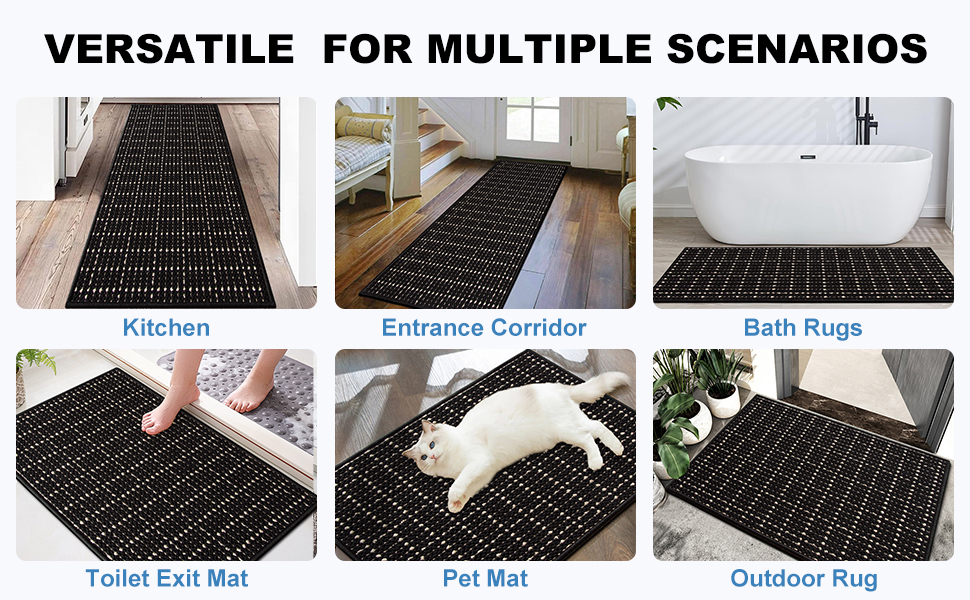 VERSATILE FOR MULTIPLE SCENARIOS

Kitchen

Entrance Corridor

Bath Rugs

Toilet Exit Mat

Pet Mat

Outdoor Rug