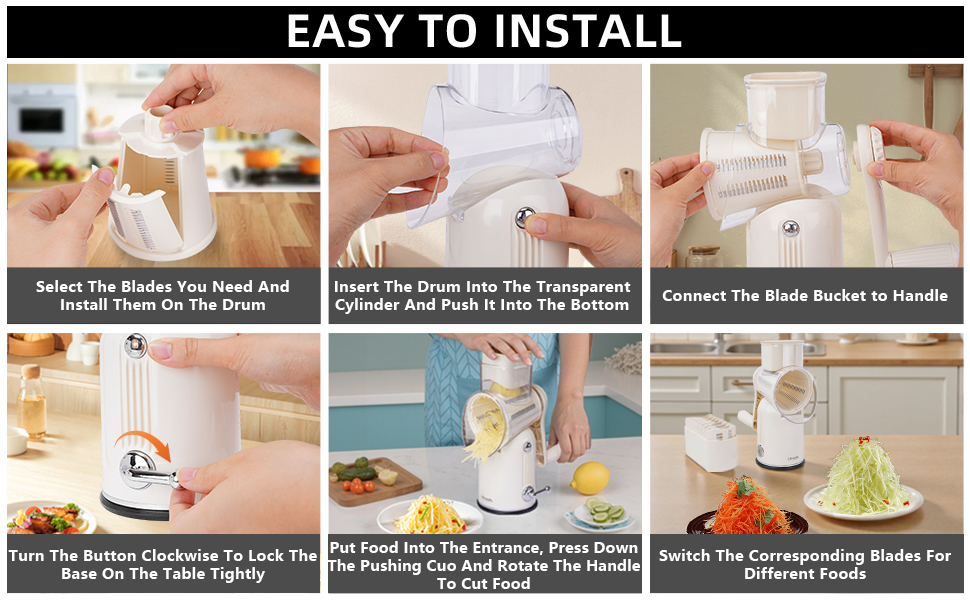 EASY TO INSTALL

Select The Blades You Need And Install Them On The Drum

Insert The Drum Into The Transparent Cylinder And Push It Into The Bottom

Connect The Blade Bucket to Handle

Turn The Button Clockwise To Lock The Base On The Table Tightly

Put Food Into The Entrance, Press Down The Pushing Cuo And Rotate The Handle To Cut Food

Switch The Corresponding Blades For Different Foods