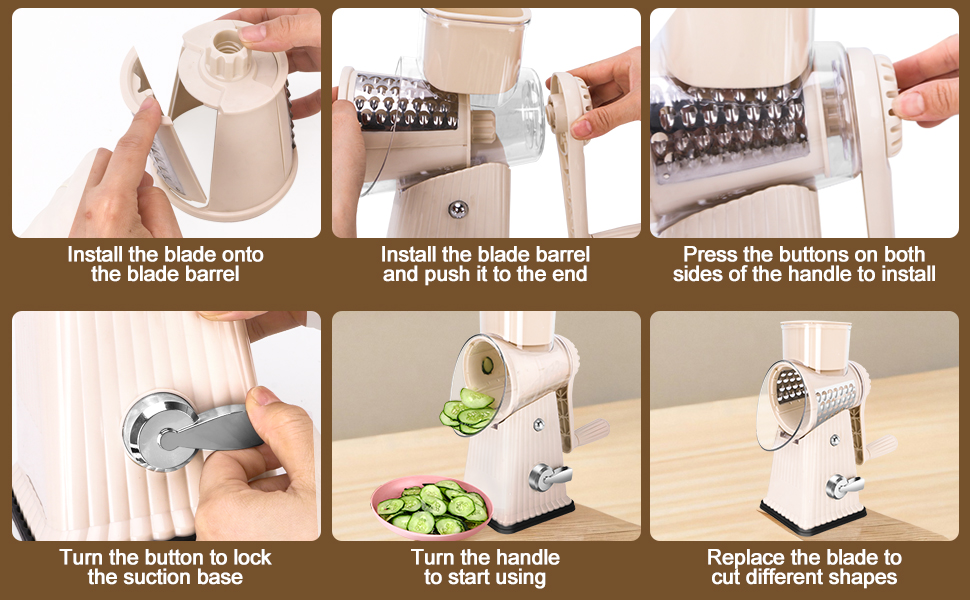 Install the blade onto the blade barrel

Install the blade barrel and push it to the end

Press the buttons on both sides of the handle to install

Turn the button to lock the suction base

Turn the handle to start using

Replace the blade to cut different shapes