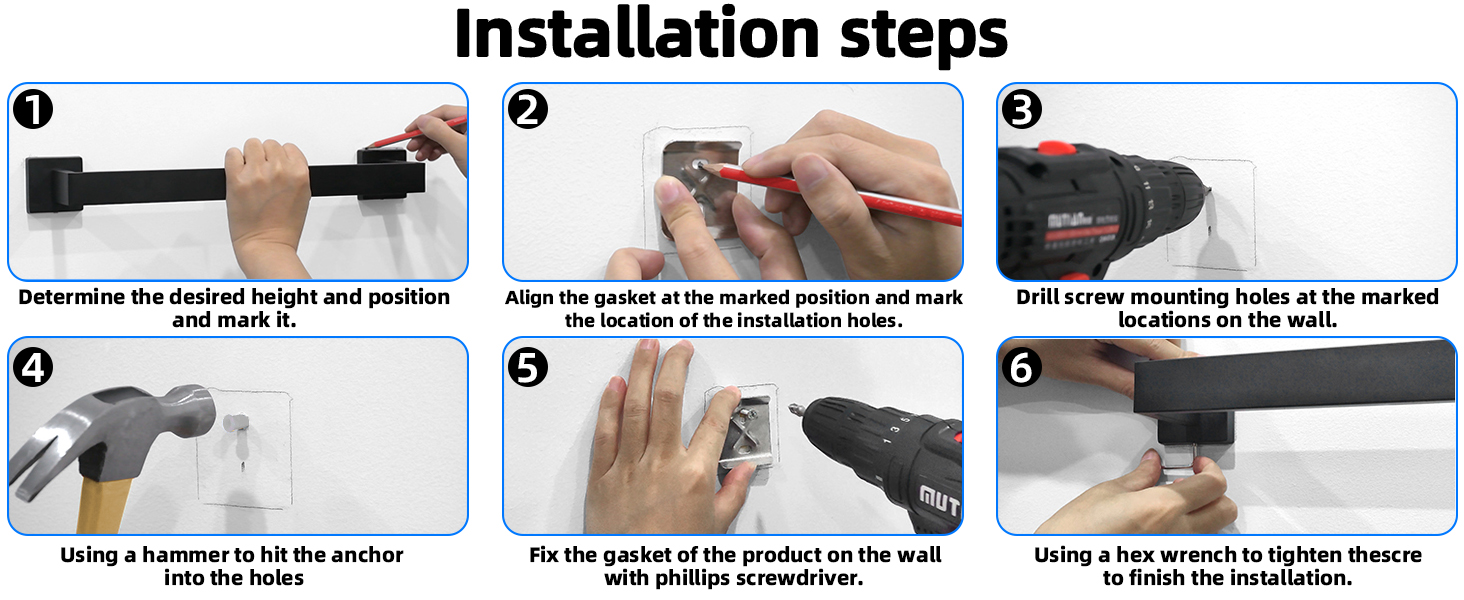 Installation steps

1
Determine the desired height and position and mark it.

2
Align the gasket at the marked position and mark the location of the installation holes.

3
Drill screw mounting holes at the marked locations on the wall.

4
Using a hammer to hit the anchor into the holes

5
Fix the gasket of the product on the wall with phillips screwdriver.

6
Using a hex wrench to tighten thescre to finish the installation.