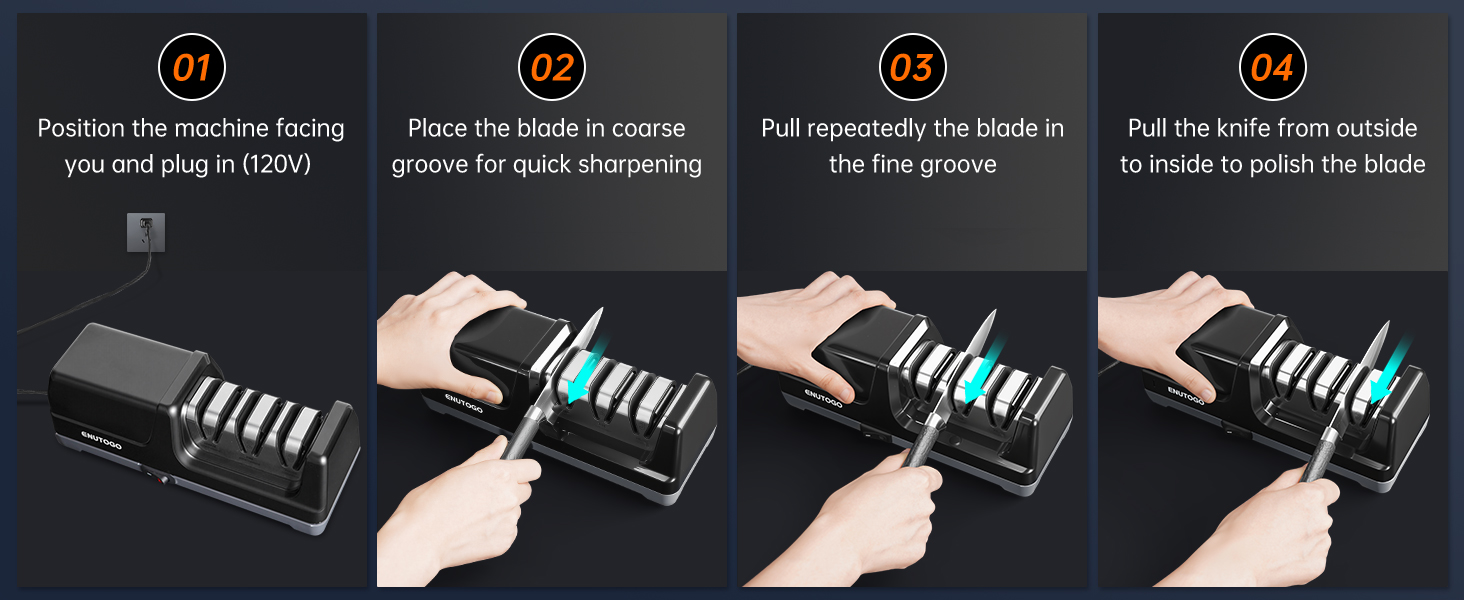 01
Position the machine facing you and plug in (120V)

ENUTOGO

02
Place the blade in coarse groove for quick sharpening

ENUTOGO

03
Pull repeatedly the blade in the fine groove

ENUTOGO

04
Pull the knife from outside to inside to polish the blade

ENUTOGO