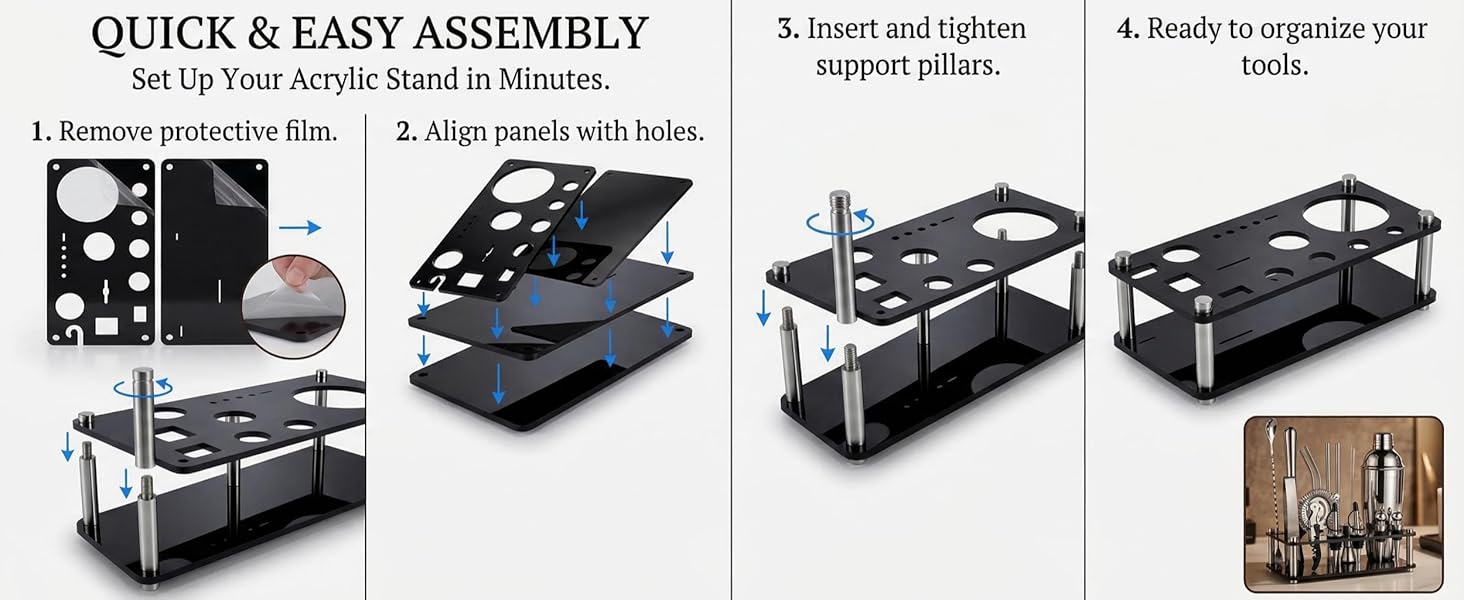 QUICK & EASY ASSEMBLY
Set Up Your Acrylic Stand in Minutes.

1. Remove protective film.

2. Align panels with holes.

3. Insert and tighten support pillars.

4. Ready to organize your tools.