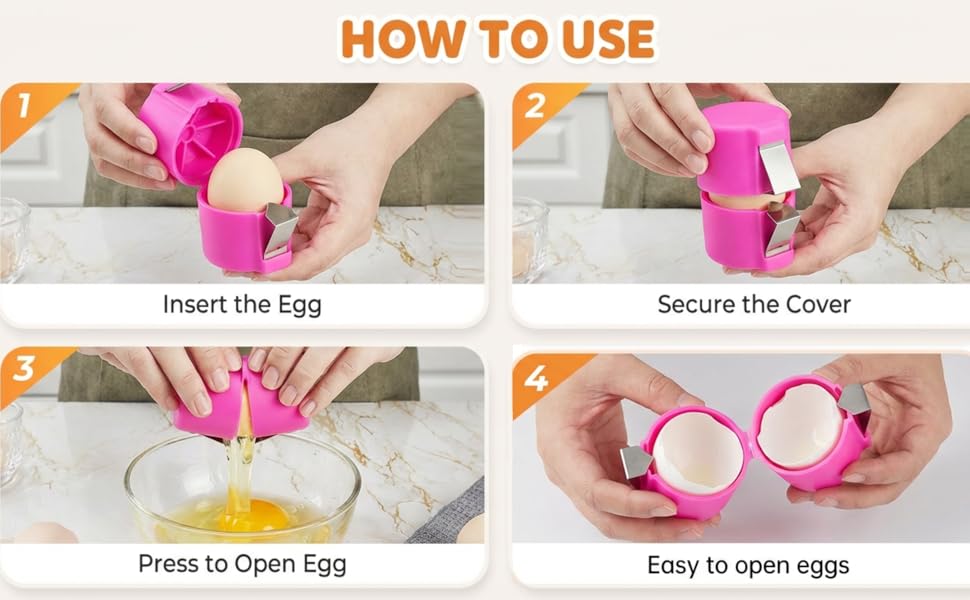 HOW TO USE

1

Insert the Egg

2

Secure the Cover

3

Press to Open Egg

4

Easy to open eggs