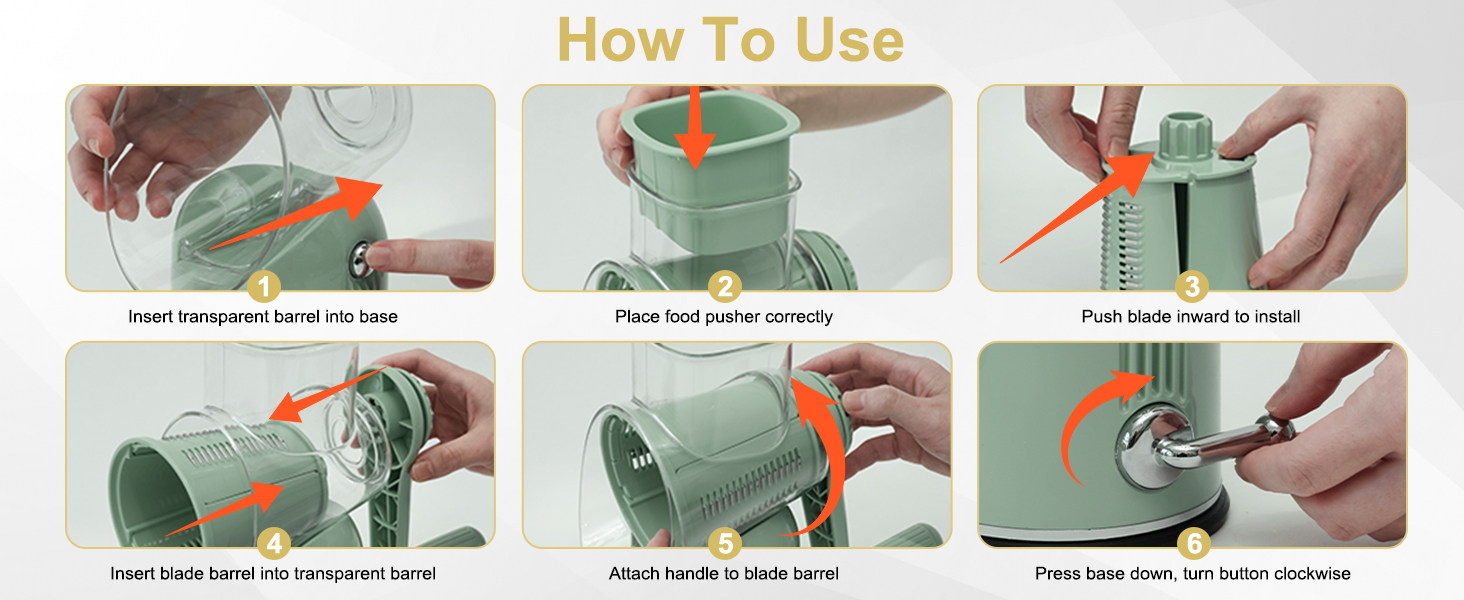 How To Use

1
Insert transparent barrel into base

2
Place food pusher correctly

3
Push blade inward to install

4
Insert blade barrel into transparent barrel

5
Attach handle to blade barrel

6
Press base down, turn button clockwise