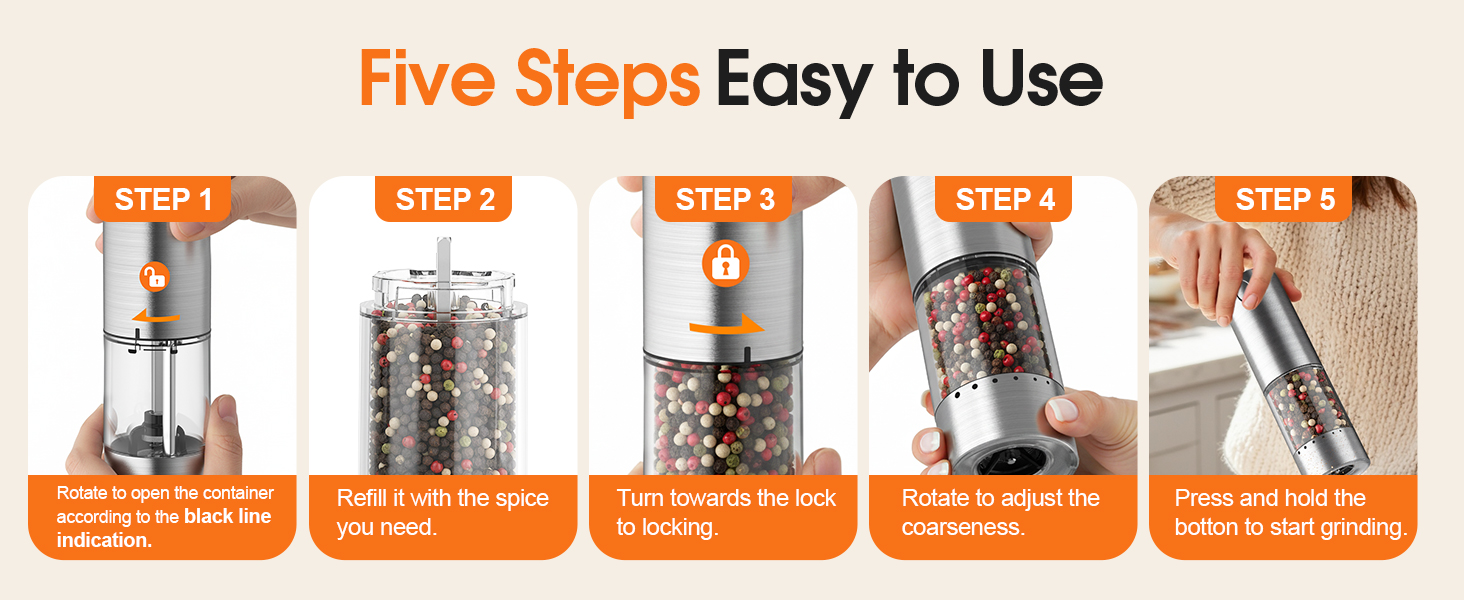 Five Steps Easy to Use

STEP 1

Rotate to open the container according to the black line indication.

STEP 2

Refill it with the spice you need.

STEP 3

Turn towards the lock to locking.

STEP 4

Rotate to adjust the coarseness.

STEP 5

Press and hold the botton to start grinding.