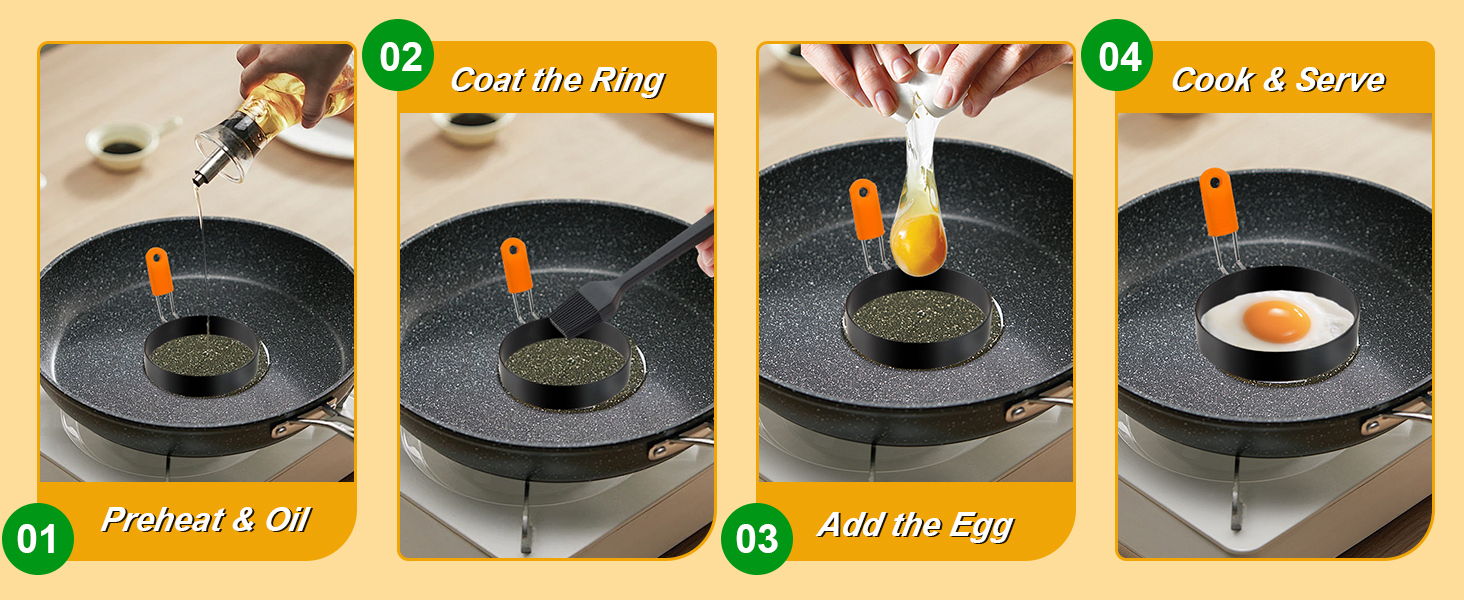 01
Preheat & Oil

02
Coat the Ring

03
Add the Egg

04
Cook & Serve