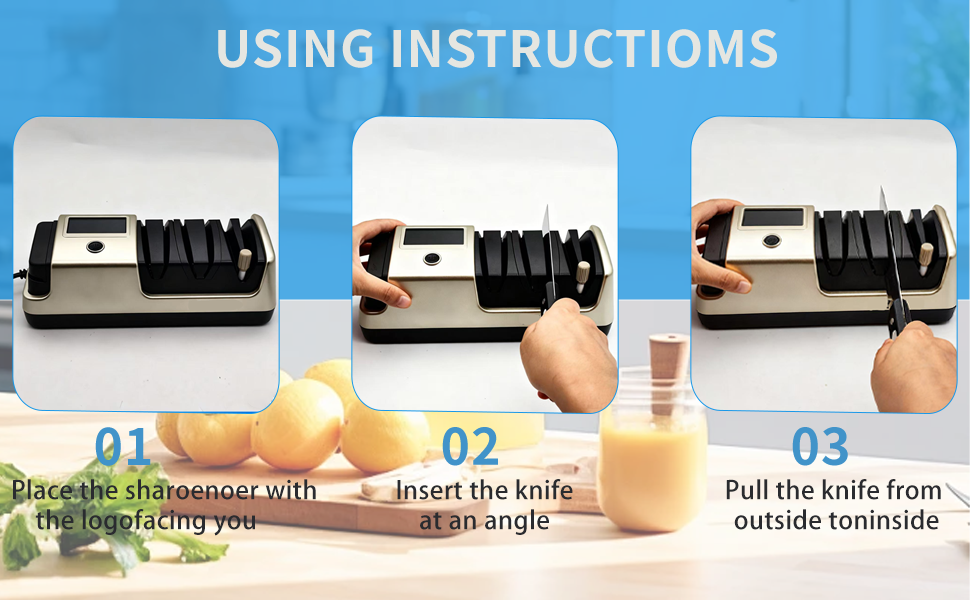 USING INSTRUCTIOMS

01
Place the sharoenoer with the logofacing you

02
Insert the knife at an angle

03
Pull the knife from outside toninside