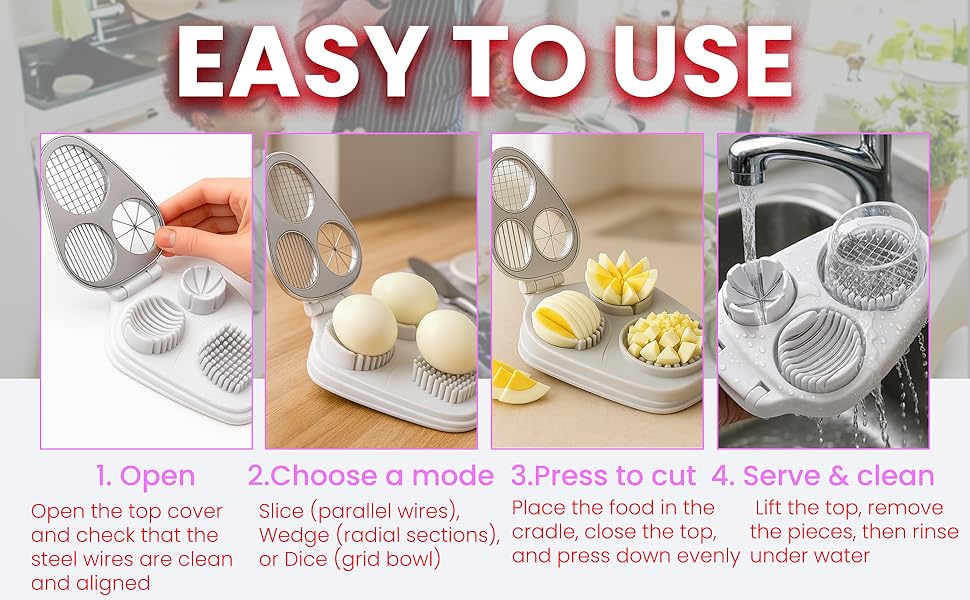 EASY TO USE

1. Open

Open the top cover and check that the steel wires are clean and aligned

2.Choose a mode

Slice (parallel wires), Wedge (radial sections), or Dice (grid bowl)

3.Press to cut

Place the food in the cradle, close the top, and press down evenly

4. Serve & clean

Lift the top, remove the pieces, then rinse under water