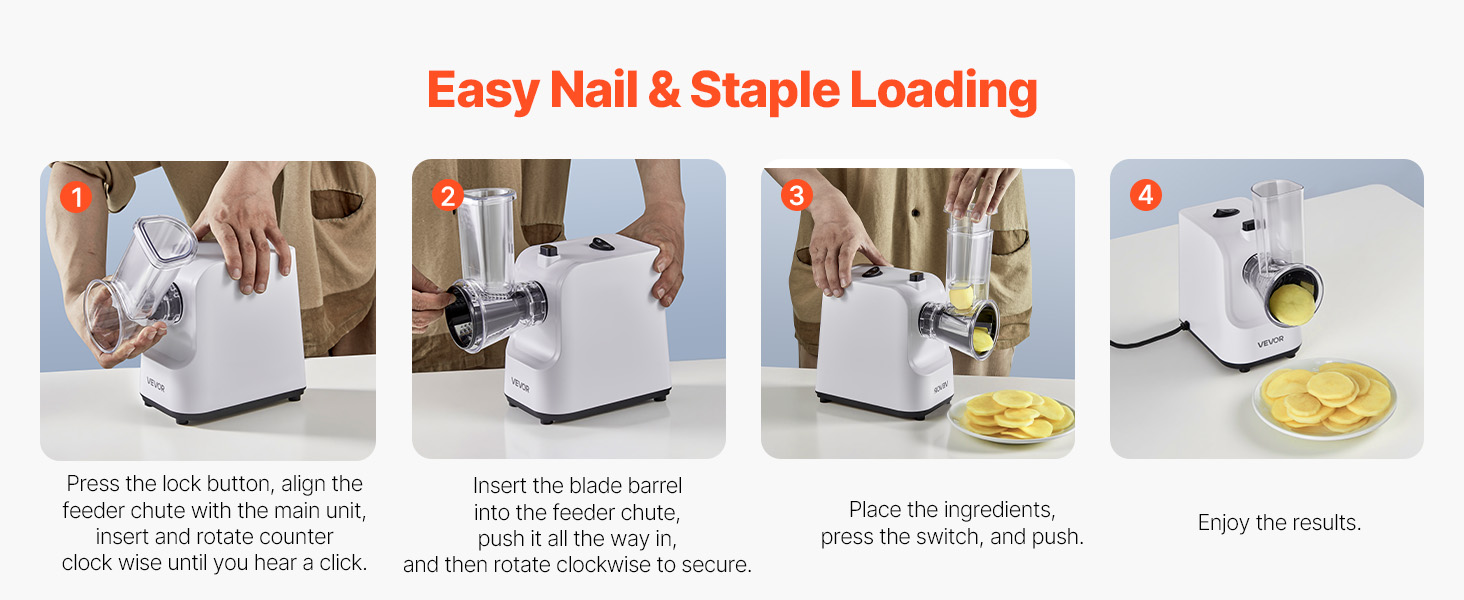 Easy Nail & Staple Loading

1
VEVOR
Press the lock button, align the feeder chute with the main unit, insert and rotate counter clock wise until you hear a click.

2
VEVOR
Insert the blade barrel into the feeder chute, push it all the way in, and then rotate clockwise to secure.

3
VEVOR
Place the ingredients, press the switch, and push.

4
VEVOR
Enjoy the results.