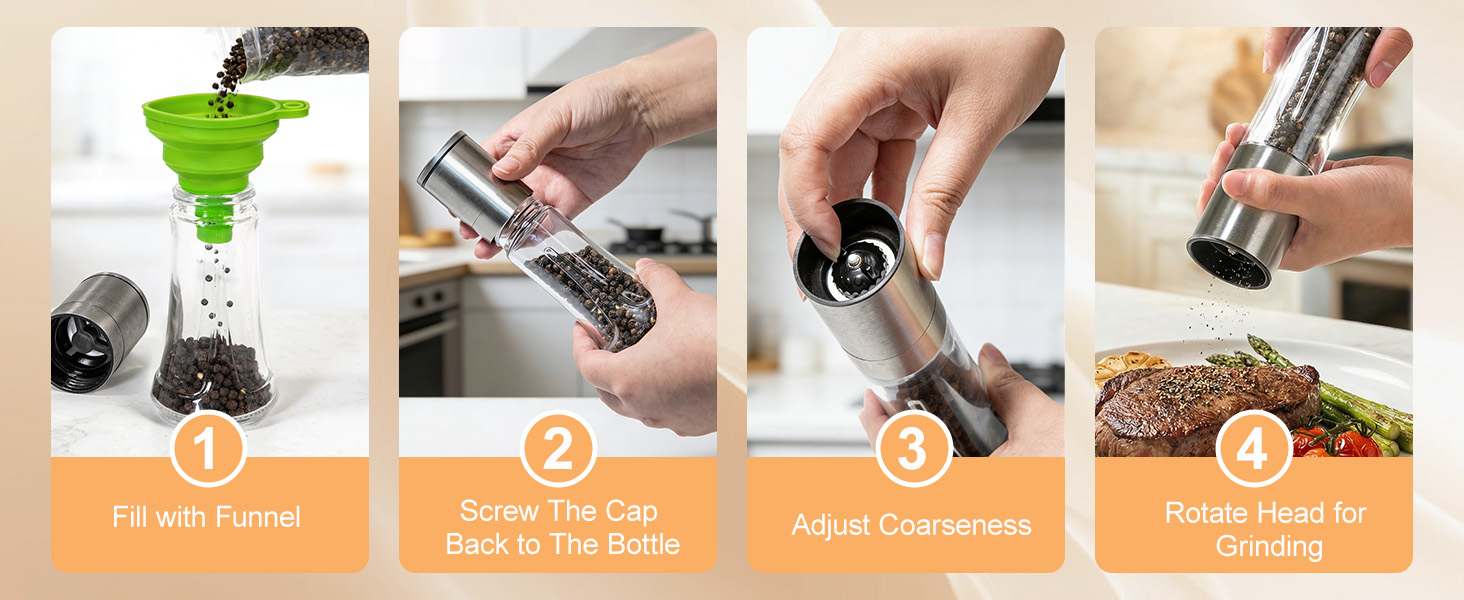 1
Fill with Funnel

2
Screw The Cap Back to The Bottle

3
Adjust Coarseness

4
Rotate Head for Grinding