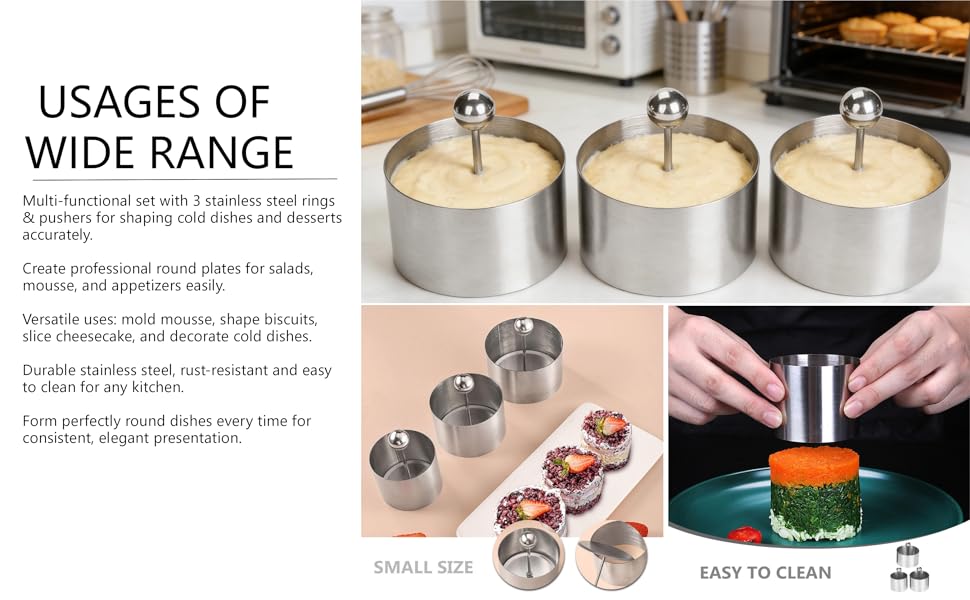 USAGES OF WIDE RANGE

Multi-functional set with 3 stainless steel rings & pushers for shaping cold dishes and desserts accurately.

Create professional round plates for salads, mousse, and appetizers easily.

Versatile uses: mold mousse, shape biscuits, slice cheesecake, and decorate cold dishes.

Durable stainless steel, rust-resistant and easy to clean for any kitchen.

Form perfectly round dishes every time for consistent, elegant presentation.

SMALL SIZE

EASY TO CLEAN