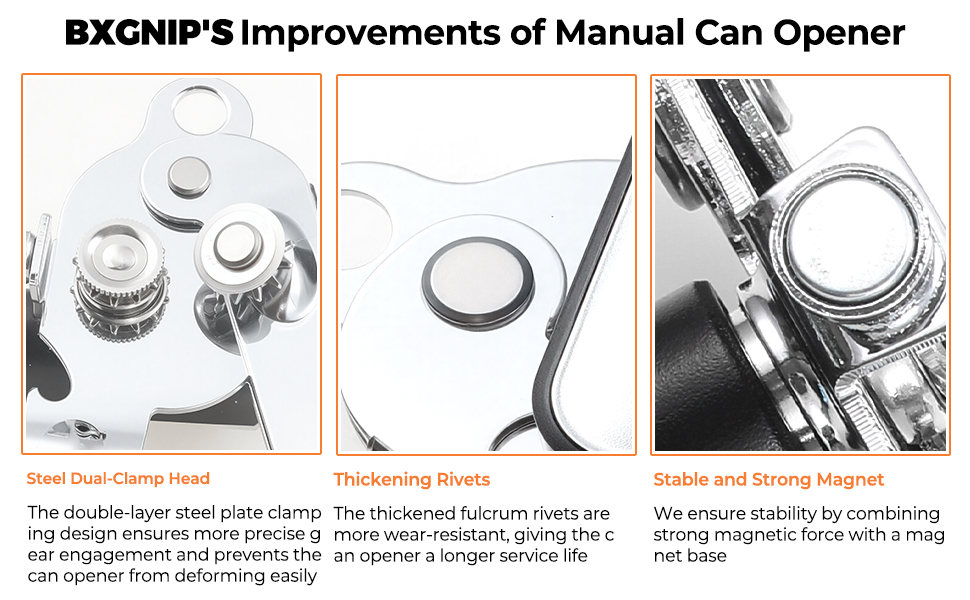 BXGNIP'S Improvements of Manual Can Opener

Steel Dual-Clamp Head

The double-layer steel plate clamp ing design ensures more precise g ear engagement and prevents the can opener from deforming easily

Thickening Rivets

The thickened fulcrum rivets are more wear-resistant, giving the c an opener a longer service life

Stable and Strong Magnet

We ensure stability by combining strong magnetic force with a mag net base