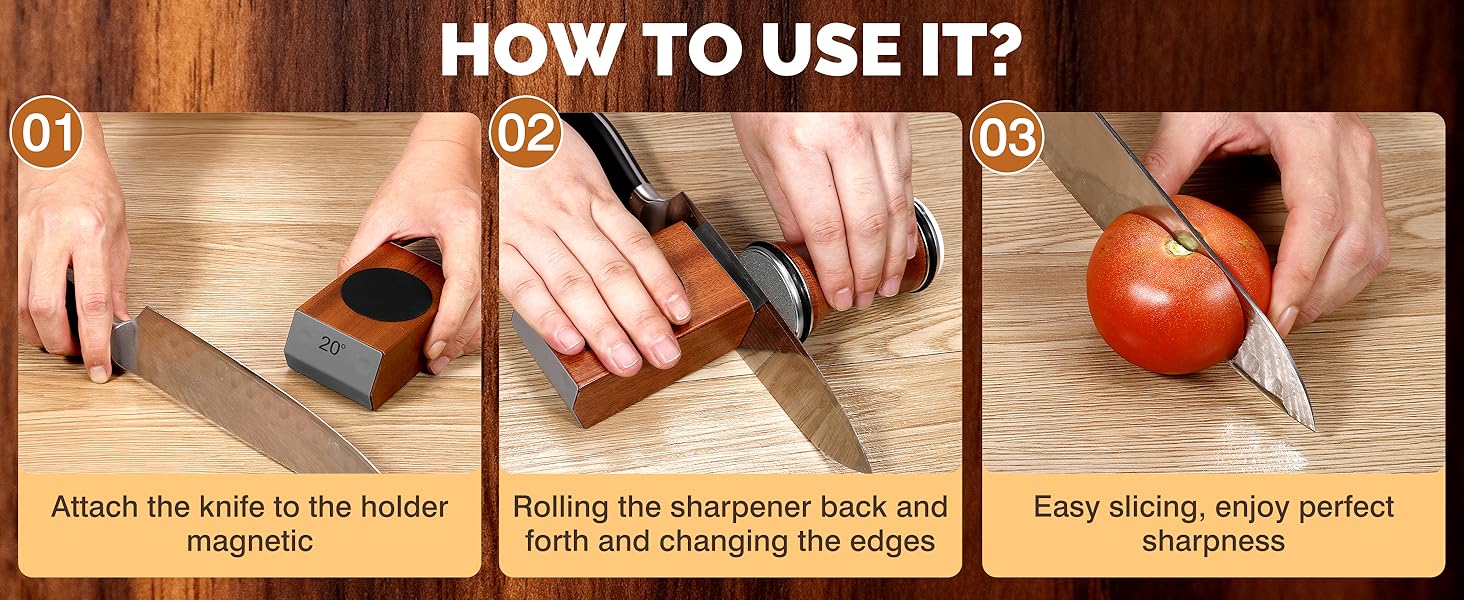 HOW TO USE IT?

01

20°

Attach the knife to the holder magnetic

02

Rolling the sharpener back and forth and changing the edges

03

Easy slicing, enjoy perfect sharpness