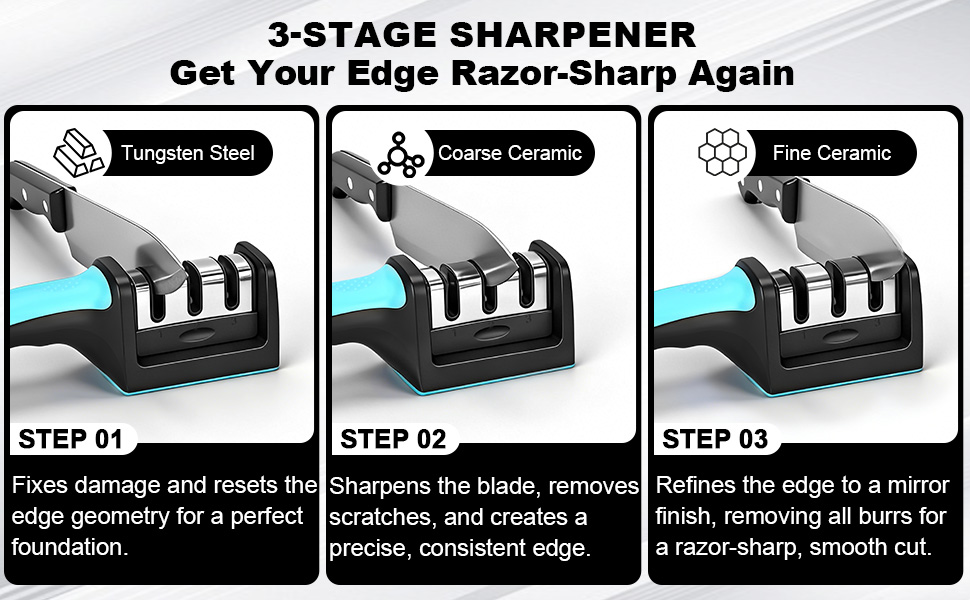 3-STAGE SHARPENER
Get Your Edge Razor-Sharp Again

Tungsten Steel

STEP 01

Fixes damage and resets the edge geometry for a perfect foundation.

Coarse Ceramic

STEP 02

Sharpens the blade, removes scratches, and creates a precise, consistent edge.

Fine Ceramic

STEP 03

Refines the edge to a mirror finish, removing all burrs for a razor-sharp, smooth cut.