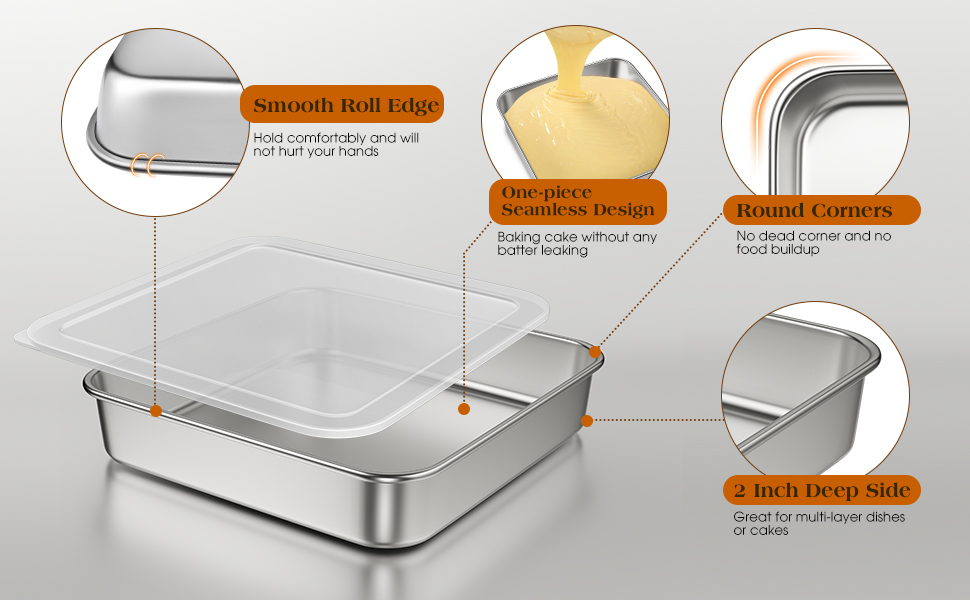 Smooth Roll Edge

Hold comfortably and will not hurt your hands

One-piece Seamless Design

Baking cake without any batter leaking

Round Corners

No dead corner and no food buildup

2 Inch Deep Side

Great for multi-layer dishes or cakes