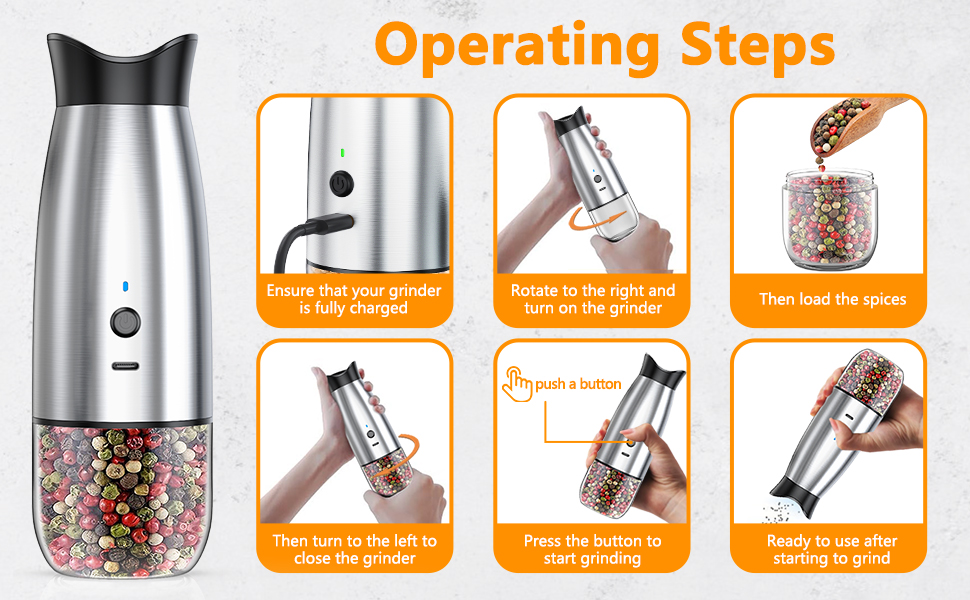 Operating Steps

Ensure that your grinder is fully charged

Rotate to the right and turn on the grinder

Then load the spices

Then turn to the left to close the grinder

push a button

Press the button to start grinding

Ready to use after starting to grind