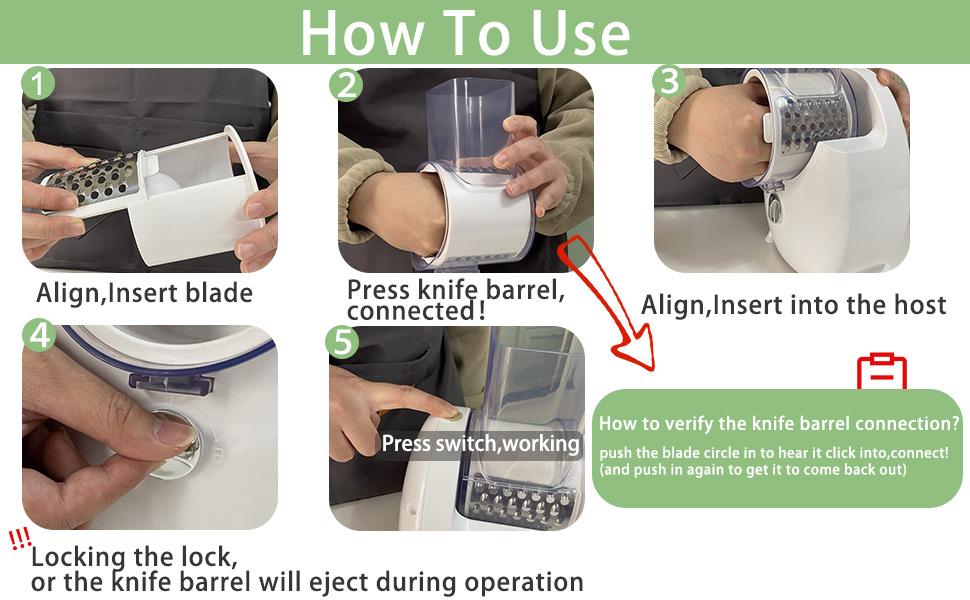 How To Use

1

Align,Insert blade

2

Press knife barrel, connected!

3

Align,Insert into the host

4

!!!
Locking the lock, or the knife barrel will eject during operation

5

Press switch,working

How to verify the knife barrel connection?
push the blade circle in to hear it click into,connect!
(and push in again to get it to come back out)