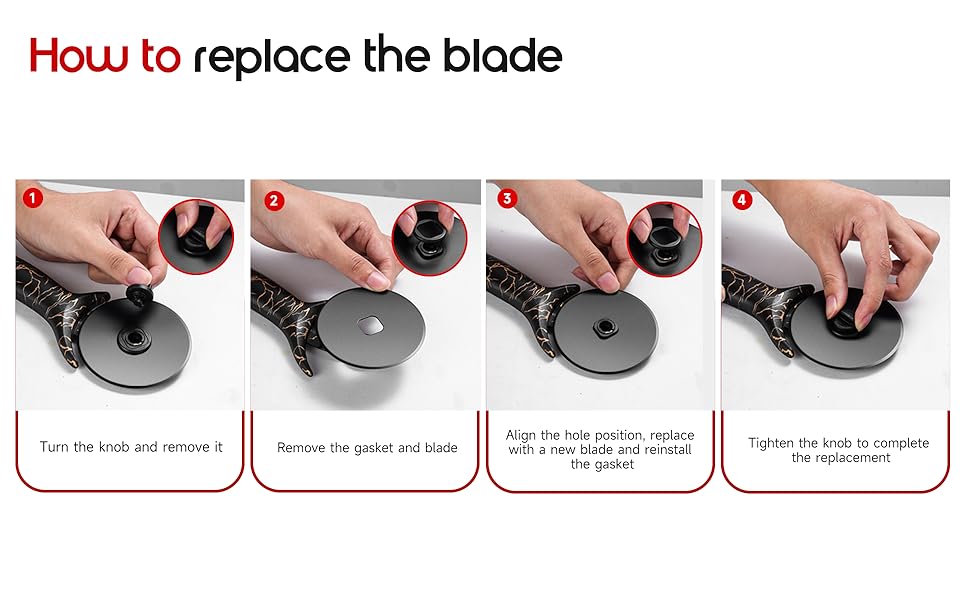 How to replace the blade

1

Turn the knob and remove it

2

Remove the gasket and blade

3

Align the hole position, replace with a new blade and reinstall the gasket

4

Tighten the knob to complete the replacement