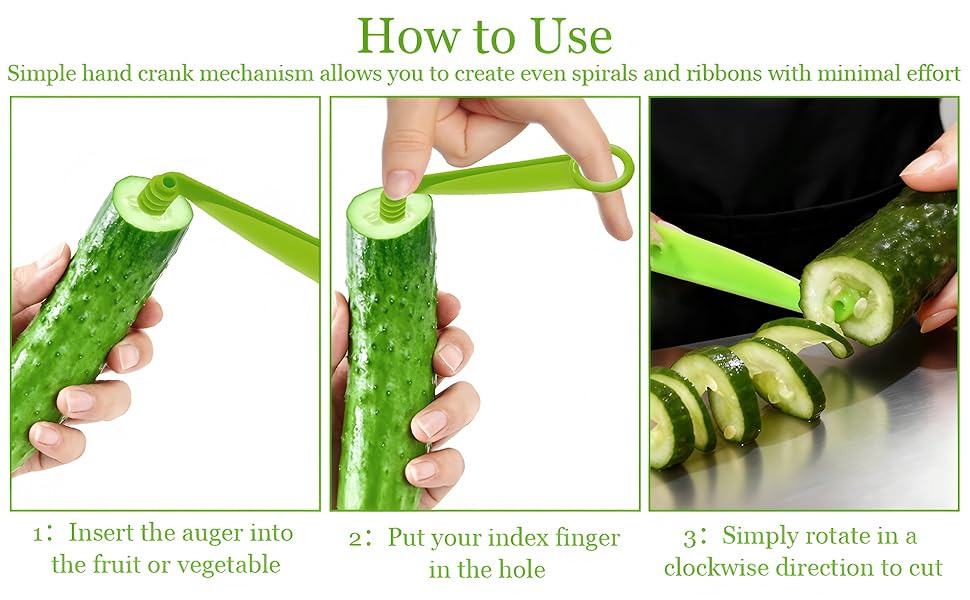 How to Use
Simple hand crank mechanism allows you to create even spirals and ribbons with minimal effort

1：Insert the auger into the fruit or vegetable

2：Put your index finger in the hole

3：Simply rotate in a clockwise direction to cut