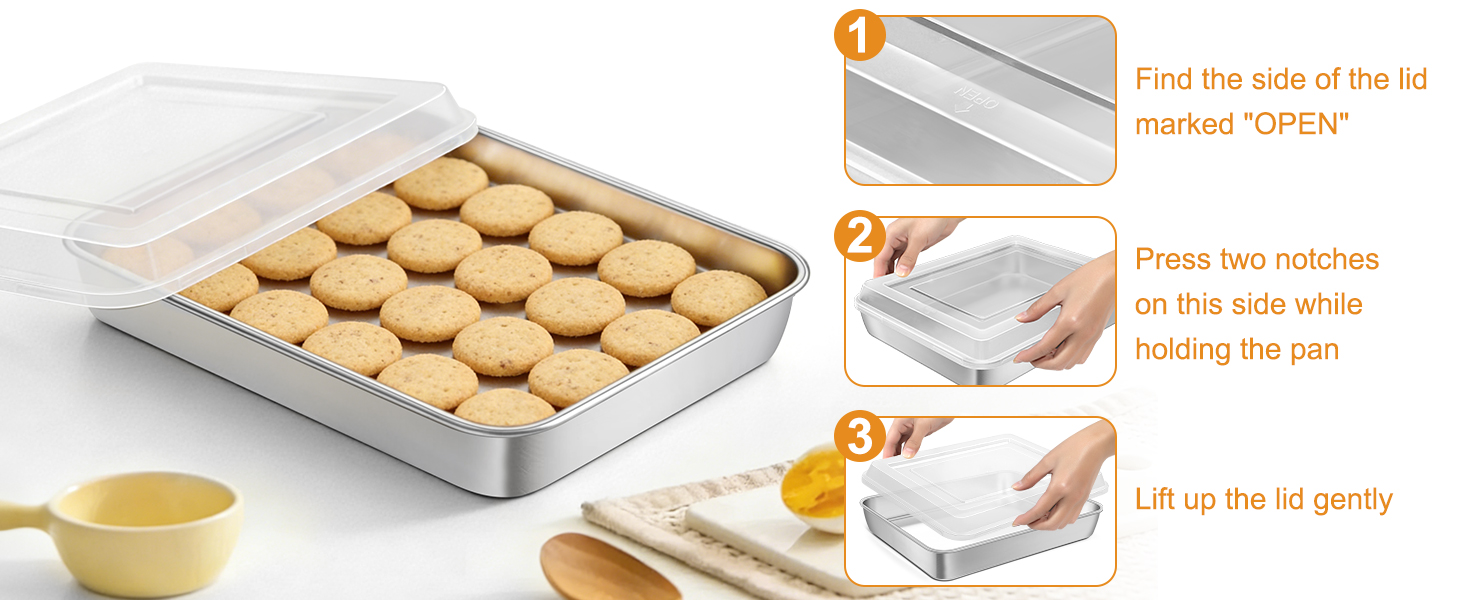 1
OPEN
Find the side of the lid marked "OPEN"

2
Press two notches on this side while holding the pan

3
Lift up the lid gently