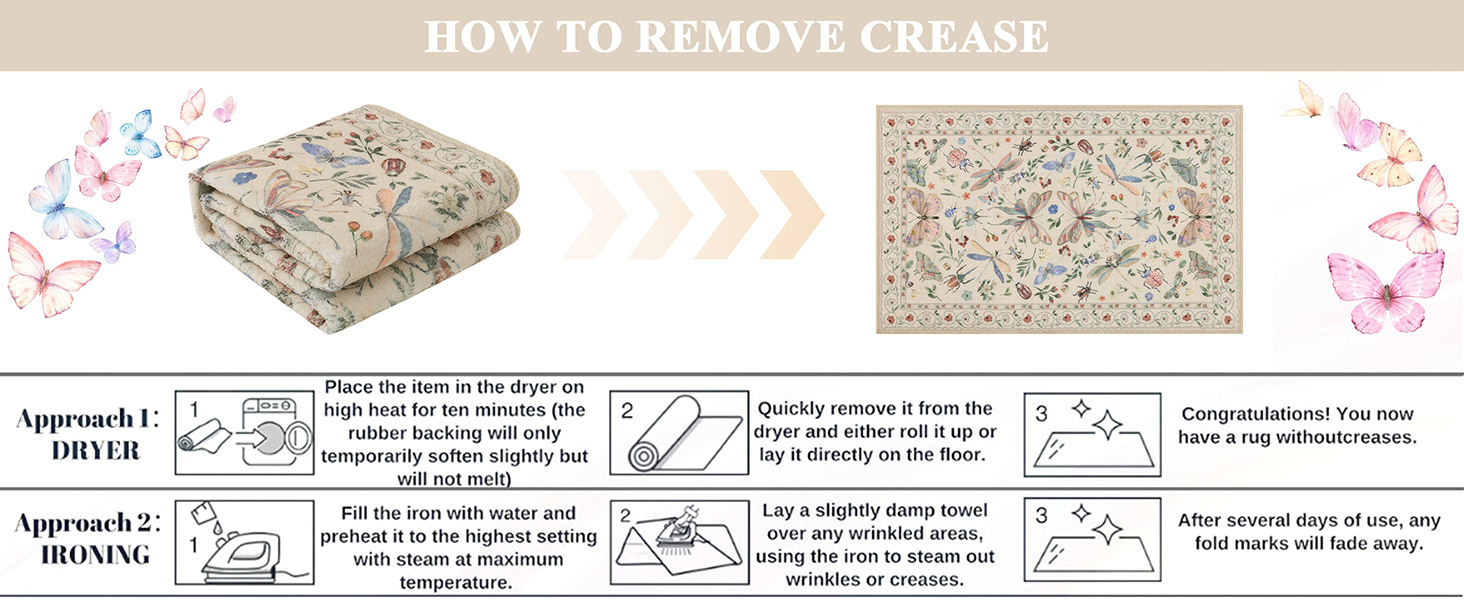 HOW TO REMOVE CREASE

Approach 1: DRYER

1

Place the item in the dryer on high heat for ten minutes (the rubber backing will only temporarily soften slightly but will not melt)

2

Quickly remove it from the dryer and either roll it up or lay it directly on the floor.

3

Congratulations! You now have a rug withoutcreases.

Approach 2: IRONING

1

Fill the iron with water and preheat it to the highest setting with steam at maximum temperature.

2

Lay a slightly damp towel over any wrinkled areas, using the iron to steam out wrinkles or creases.

3

After several days of use, any fold marks will fade away.