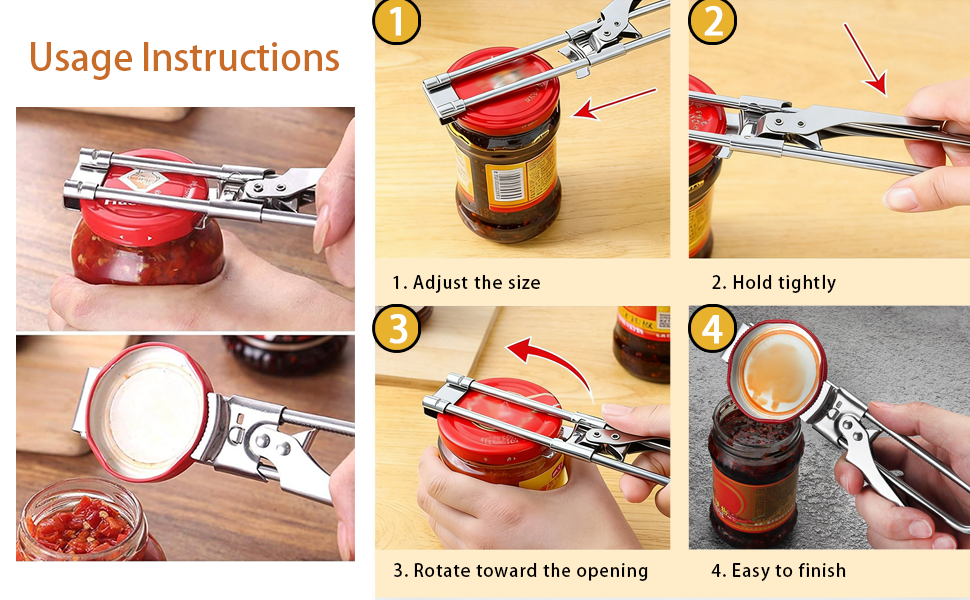 Usage Instructions

1

1. Adjust the size

2

2. Hold tightly

3

3. Rotate toward the opening

4

4. Easy to finish