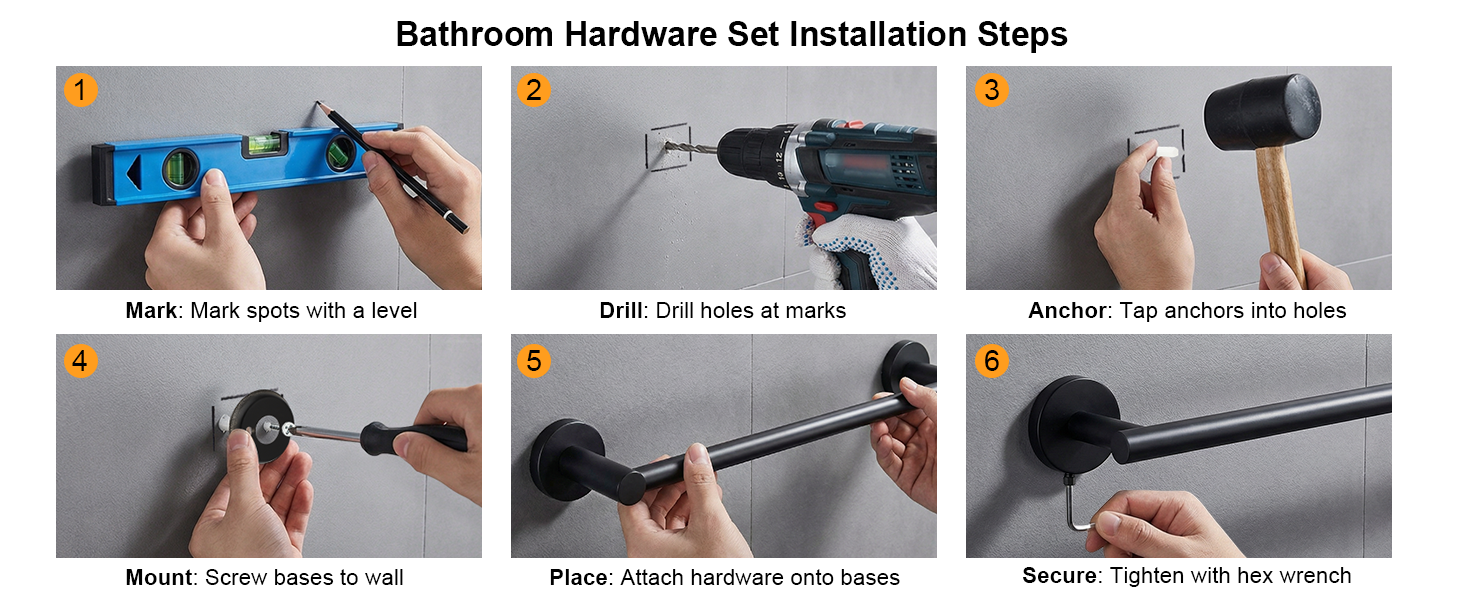 Bathroom Hardware Set Installation Steps

1

Mark: Mark spots with a level

2

Drill: Drill holes at marks

3

Anchor: Tap anchors into holes

4

Mount: Screw bases to wall

5

Place: Attach hardware onto bases

6

Secure: Tighten with hex wrench