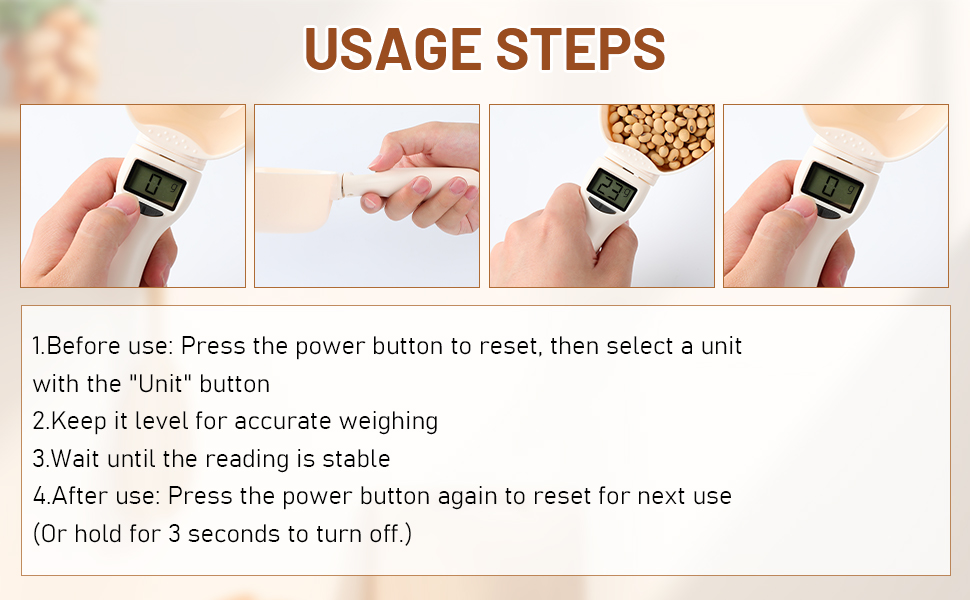 USAGE STEPS

0 g

23 g

0 g

1.Before use: Press the power button to reset, then select a unit with the "Unit" button
2.Keep it level for accurate weighing
3.Wait until the reading is stable
4.After use: Press the power button again to reset for next use
(Or hold for 3 seconds to turn off.)