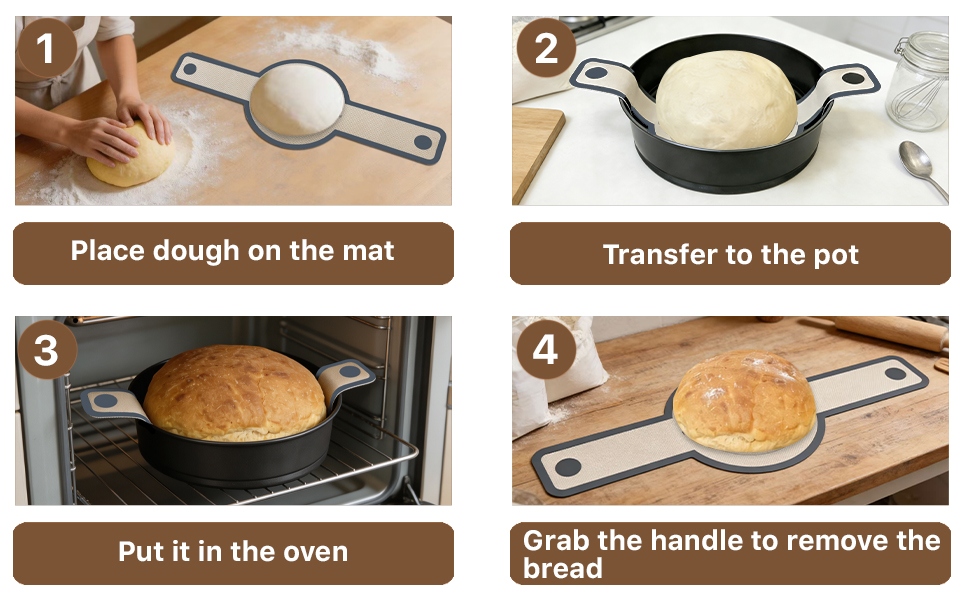 1

Place dough on the mat

2

Transfer to the pot

3

Put it in the oven

4

Grab the handle to remove the bread