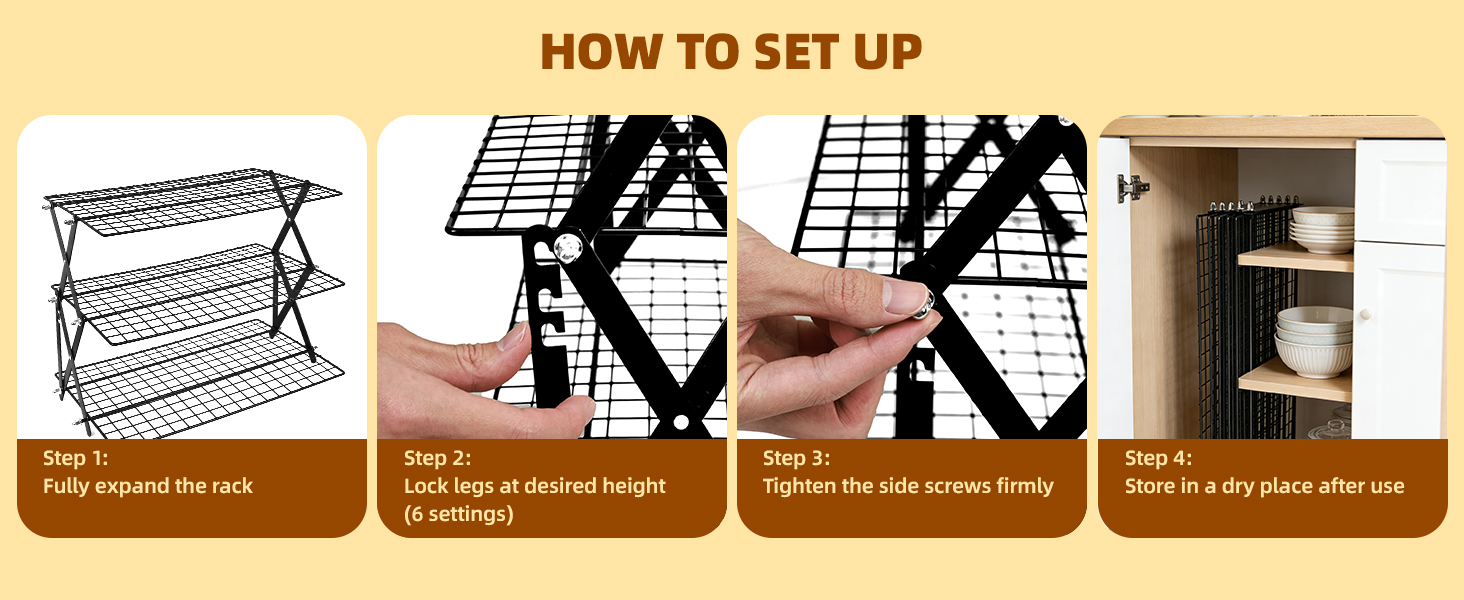 HOW TO SET UP

Step 1:
Fully expand the rack

Step 2:
Lock legs at desired height (6 settings)

Step 3:
Tighten the side screws firmly

Step 4:
Store in a dry place after use