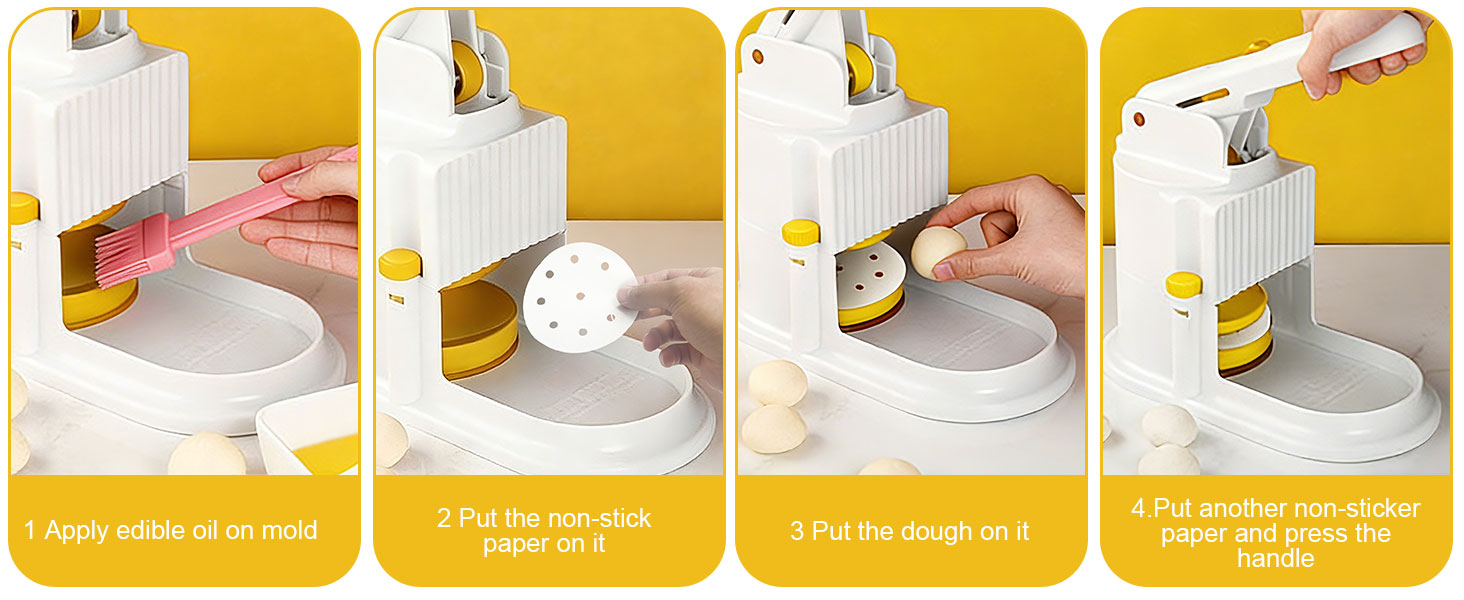 1 Apply edible oil on mold

2 Put the non-stick paper on it

3 Put the dough on it

4.Put another non-sticker paper and press the handle