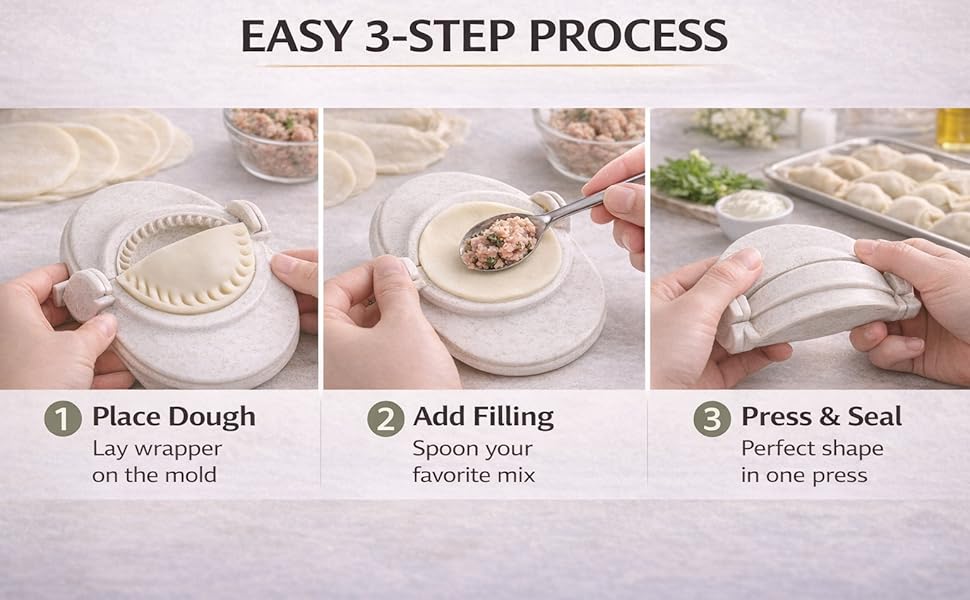 EASY 3-STEP PROCESS

1 Place Dough
Lay wrapper on the mold

2 Add Filling
Spoon your favorite mix

3 Press & Seal
Perfect shape in one press