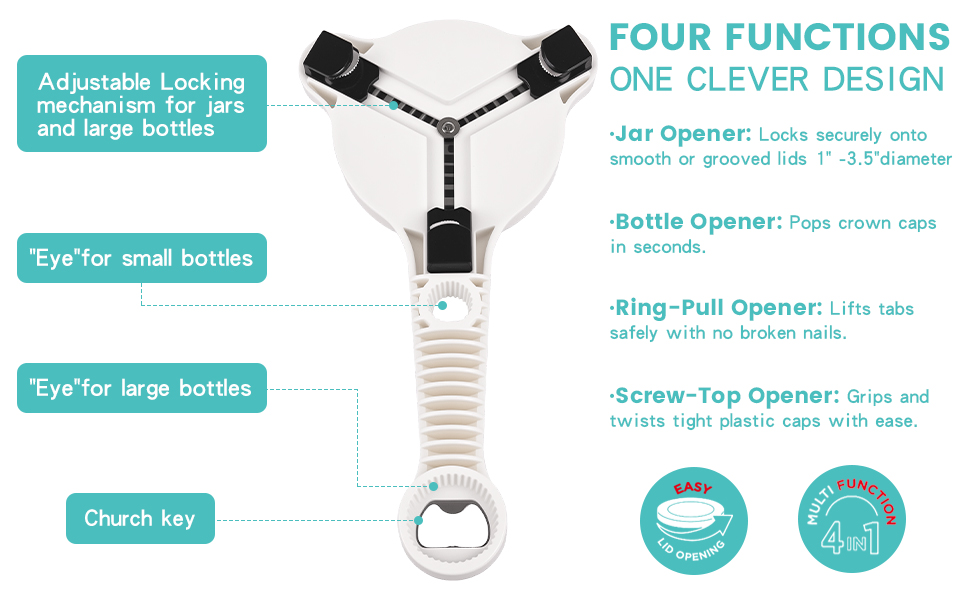 Adjustable Locking mechanism for jars and large bottles

"Eye"for small bottles

"Eye"for large bottles

Church key

FOUR FUNCTIONS
ONE CLEVER DESIGN

·Jar Opener: Locks securely onto smooth or grooved lids 1" -3.5"diameter

·Bottle Opener: Pops crown caps in seconds.

·Ring-Pull Opener: Lifts tabs safely with no broken nails.

·Screw-Top Opener: Grips and twists tight plastic caps with ease.

EASY
LID OPENING

MULTI FUNCTION
4 IN 1